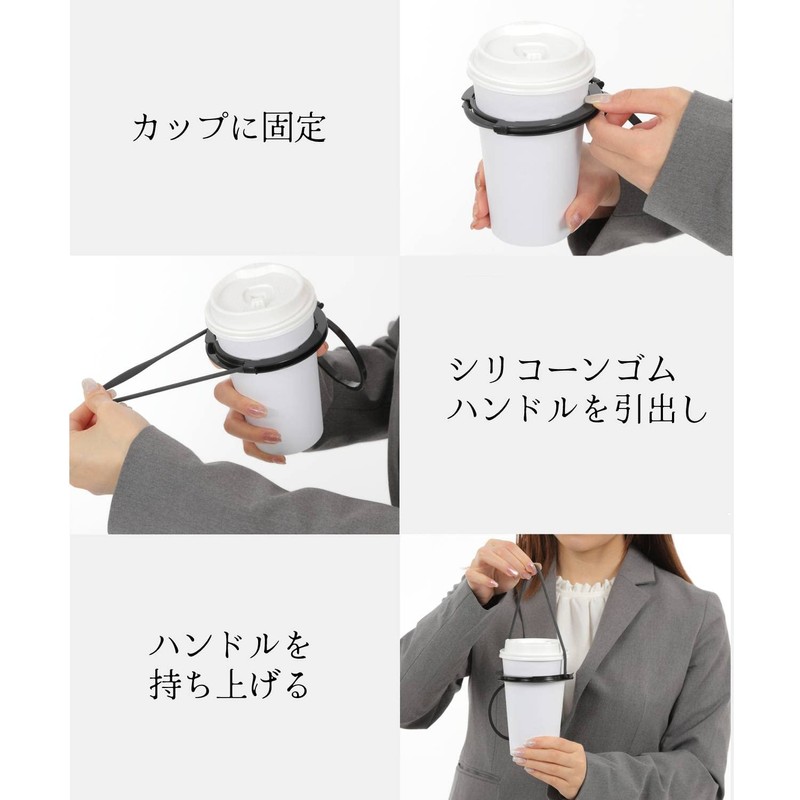 カップに固定

シリコーンゴム
ハンドルを引出し

ハンドルを
持ち上げる