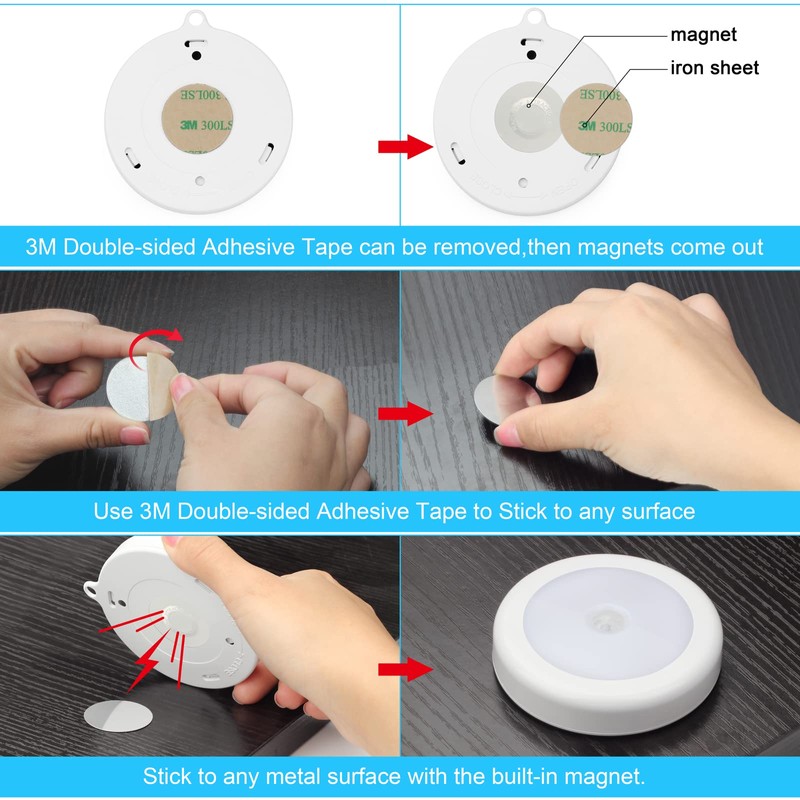 3M 300LS

magnet

iron sheet

3M 300LS

3M Double-sided Adhesive Tape can be removed,then magnets come out

Use 3M Double-sided Adhesive Tape to Stick to any surface

Stick to any metal surface with the built-in magnet.