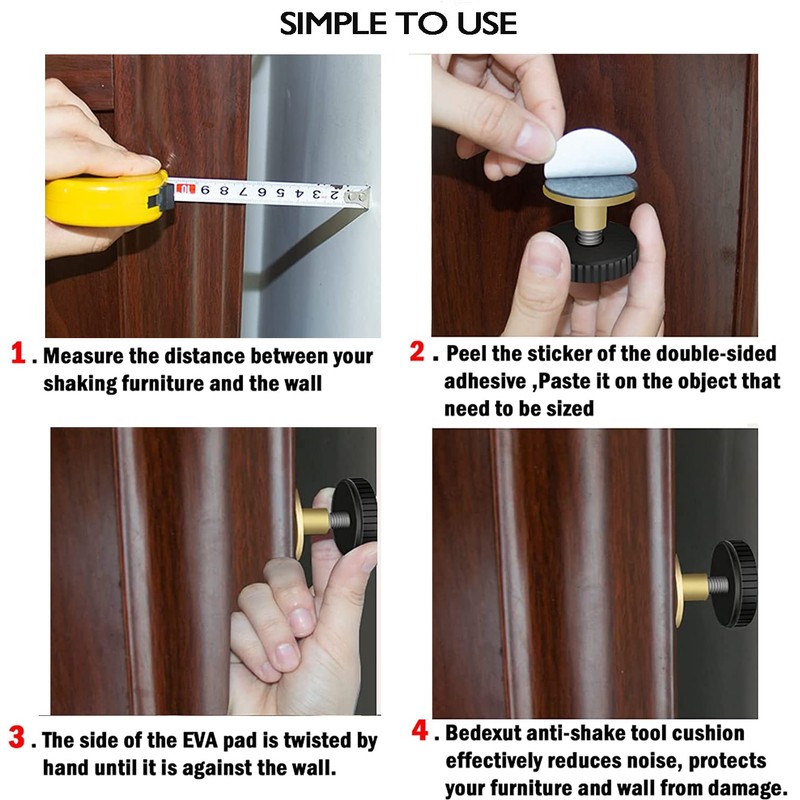 SIMPLE TO USE

10 9 8 7 6 5 4 3 2

1 . Measure the distance between your shaking furniture and the wall

2 . Peel the sticker of the double-sided adhesive ,Paste it on the object that need to be sized

3 . The side of the EVA pad is twisted by hand until it is against the wall.

4 . Bedexut anti-shake tool cushion effectively reduces noise, protects your furniture and wall from damage.