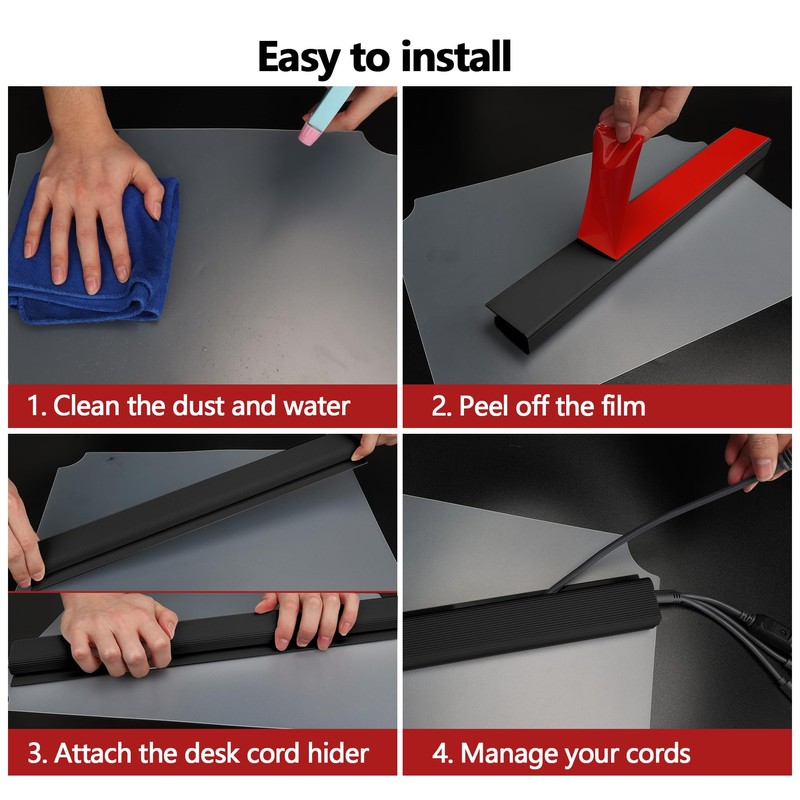 Easy to install

1. Clean the dust and water

2. Peel off the film

3. Attach the desk cord hider

4. Manage your cords