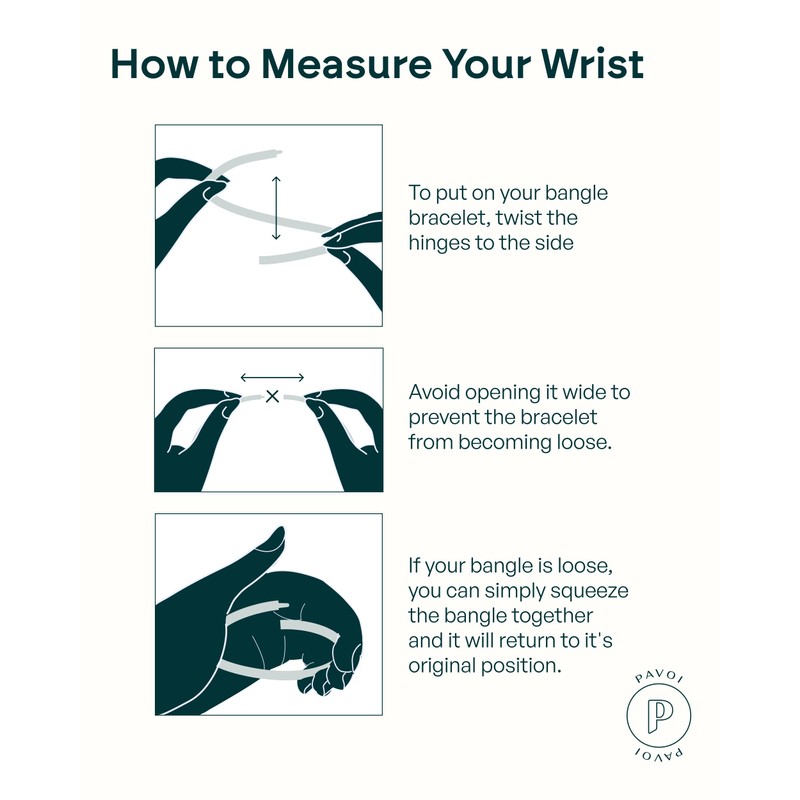 How to Measure Your Wrist

To put on your bangle bracelet, twist the hinges to the side

Avoid opening it wide to prevent the bracelet from becoming loose.

If your bangle is loose, you can simply squeeze the bangle together and it will return to it's original position.

PAVOI
P
PAVOI