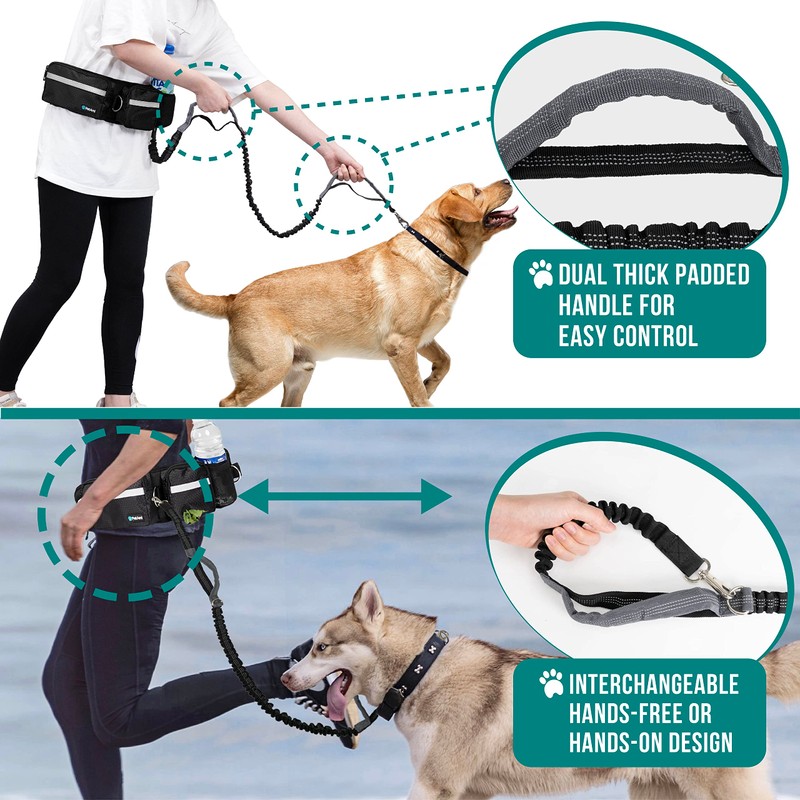 DUAL THICK PADDED HANDLE FOR EASY CONTROL

INTERCHANGEABLE HANDS-FREE OR HANDS-ON DESIGN