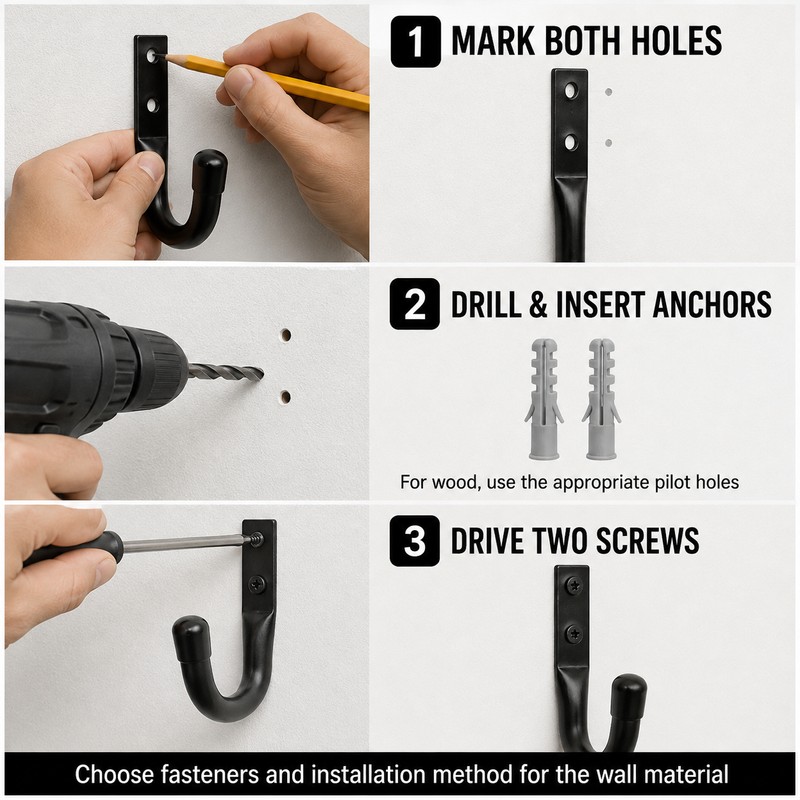 1 MARK BOTH HOLES

2 DRILL & INSERT ANCHORS

For wood, use the appropriate pilot holes

3 DRIVE TWO SCREWS

Choose fasteners and installation method for the wall material