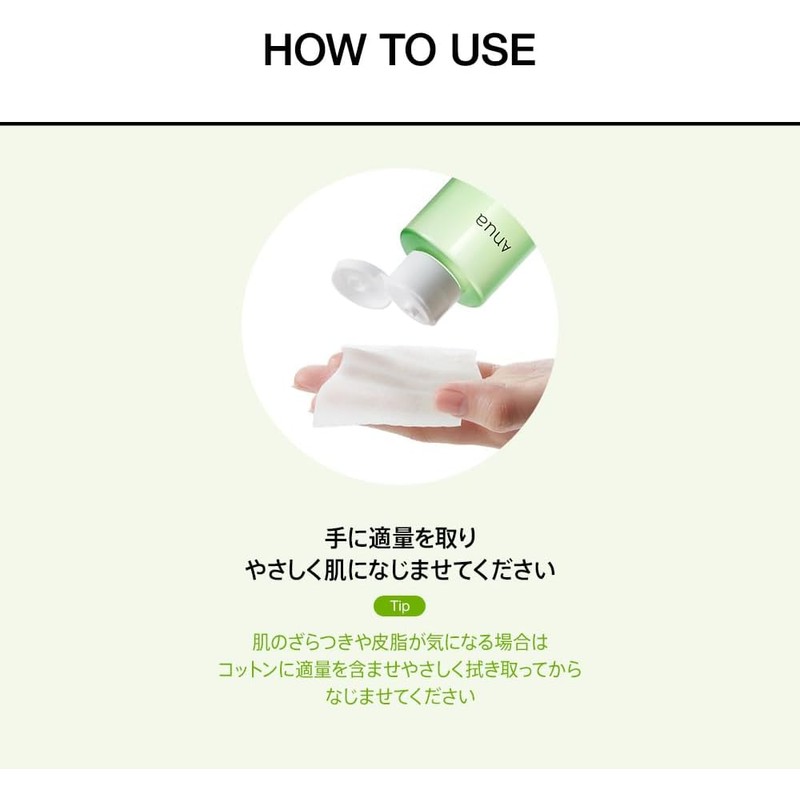 HOW TO USE

Anua

手に適量を取り
やさしく肌になじませてください

Tip

肌のざらつきや皮脂が気になる場合は
コットンに適量を含ませやさしく拭き取ってから
なじませてください