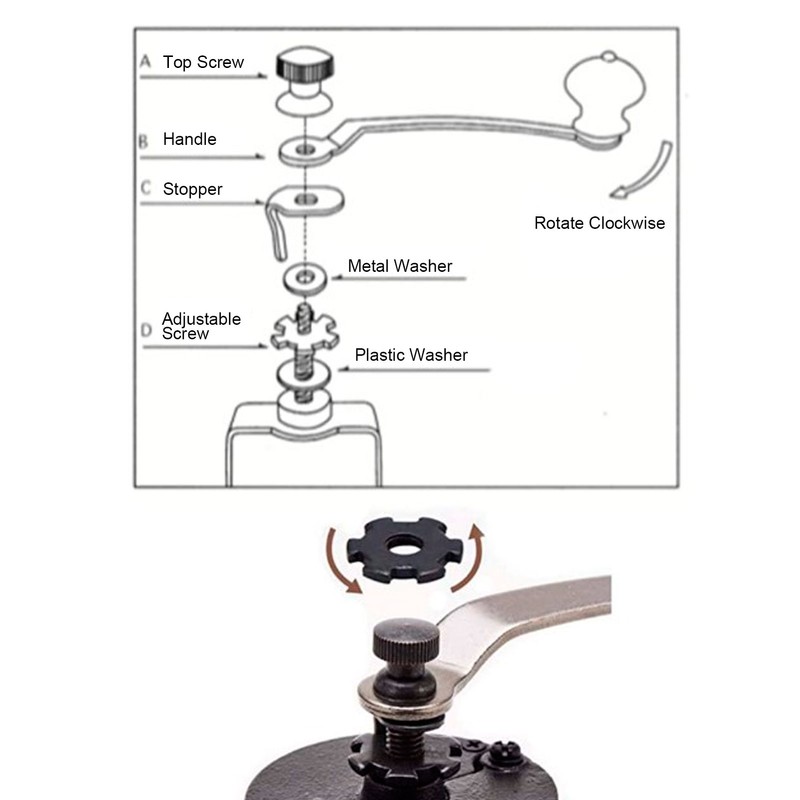 A Top Screw

B Handle

C Stopper

Rotate Clockwise

Metal Washer

D Adjustable Screw

Plastic Washer