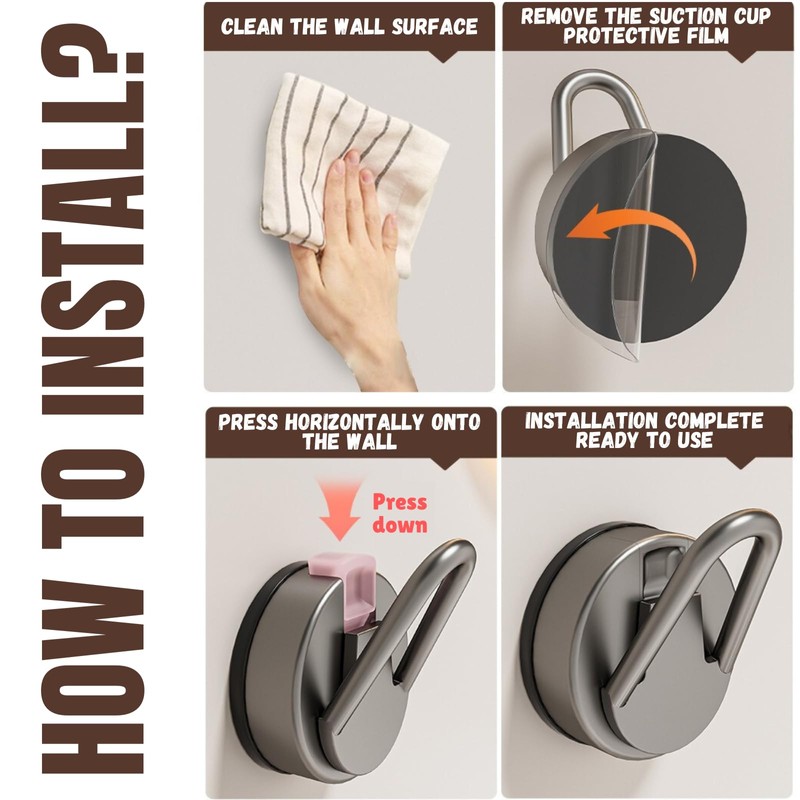 HOW TO INSTALL?

CLEAN THE WALL SURFACE

REMOVE THE SUCTION CUP PROTECTIVE FILM

PRESS HORIZONTALLY ONTO THE WALL

Press down

INSTALLATION COMPLETE READY TO USE