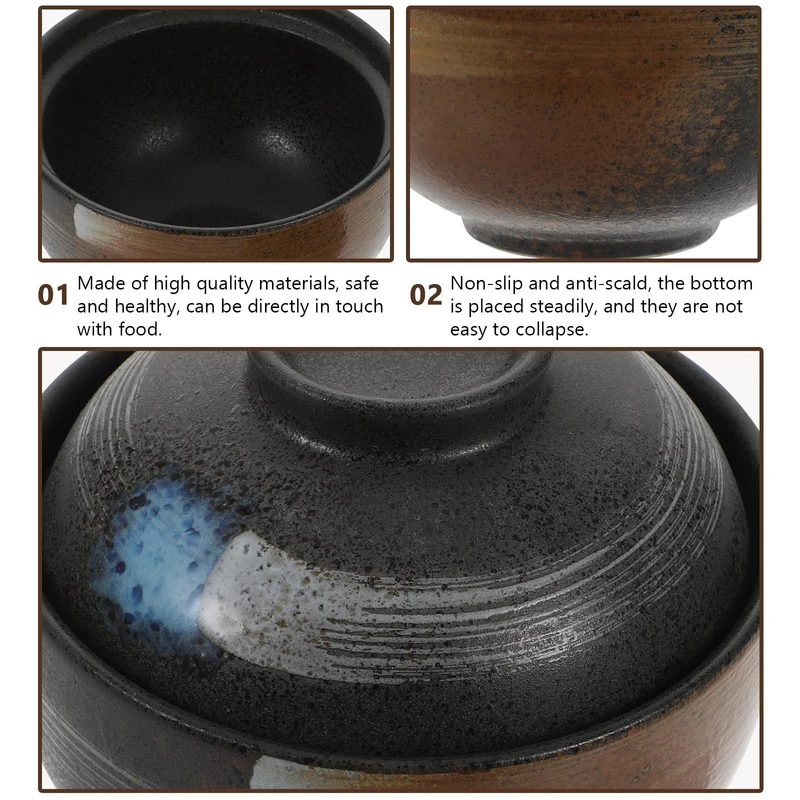 01 Made of high quality materials, safe and healthy, can be directly in touch with food.

02 Non-slip and anti-scald, the bottom is placed steadily, and they are not easy to collapse.