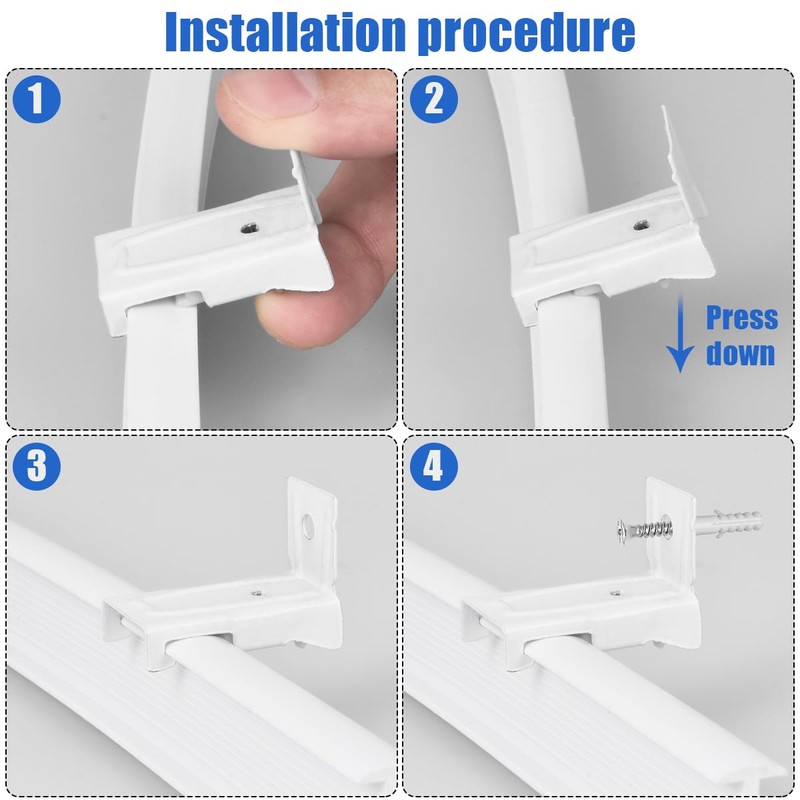 Installation procedure

1

2

Press down

3

4