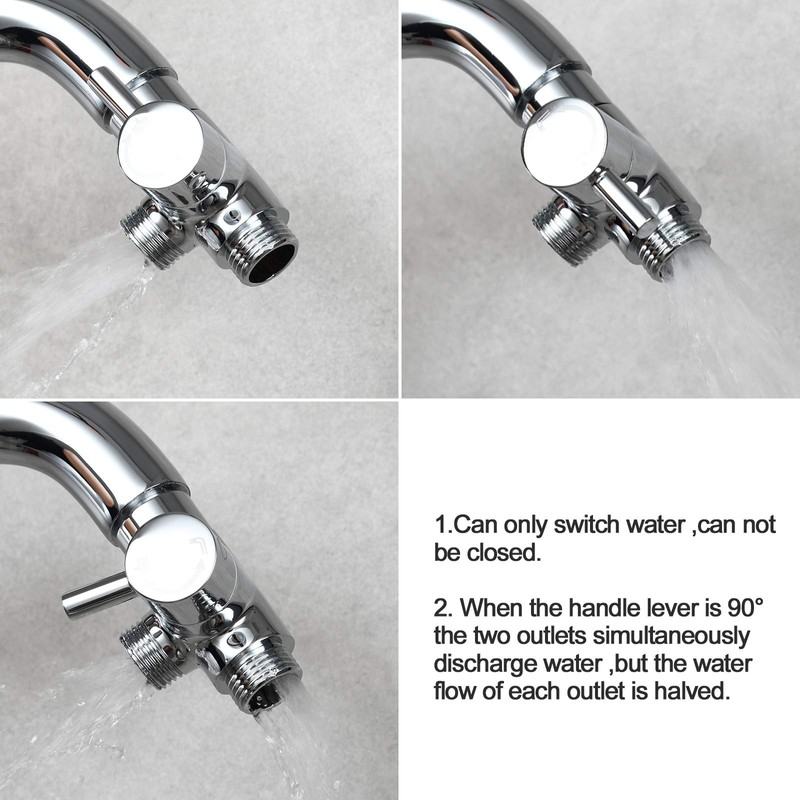 1.Can only switch water ,can not be closed.

2. When the handle lever is 90° the two outlets simultaneously discharge water ,but the water flow of each outlet is halved.