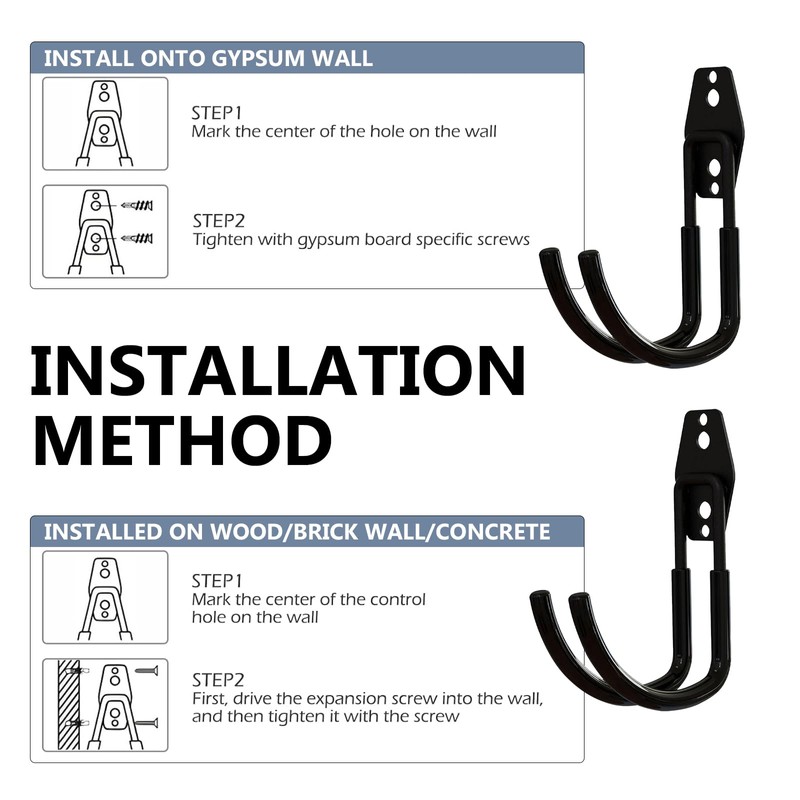 INSTALL ONTO GYPSUM WALL

STEP1
Mark the center of the hole on the wall

STEP2
Tighten with gypsum board specific screws

INSTALLATION METHOD

INSTALLED ON WOOD/BRICK WALL/CONCRETE

STEP1
Mark the center of the control hole on the wall

STEP2
First, drive the expansion screw into the wall, and then tighten it with the screw