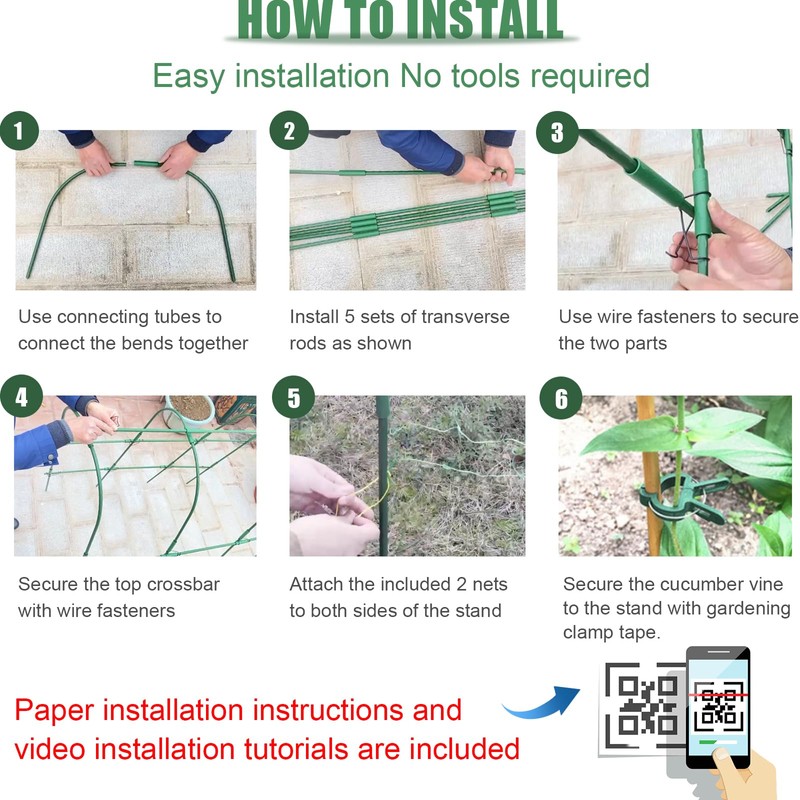 HOW TO INSTALL

Easy installation No tools required

1
Use connecting tubes to connect the bends together

2
Install 5 sets of transverse rods as shown

3
Use wire fasteners to secure the two parts

4
Secure the top crossbar with wire fasteners

5
Attach the included 2 nets to both sides of the stand

6
Secure the cucumber vine to the stand with gardening clamp tape.

Paper installation instructions and video installation tutorials are included