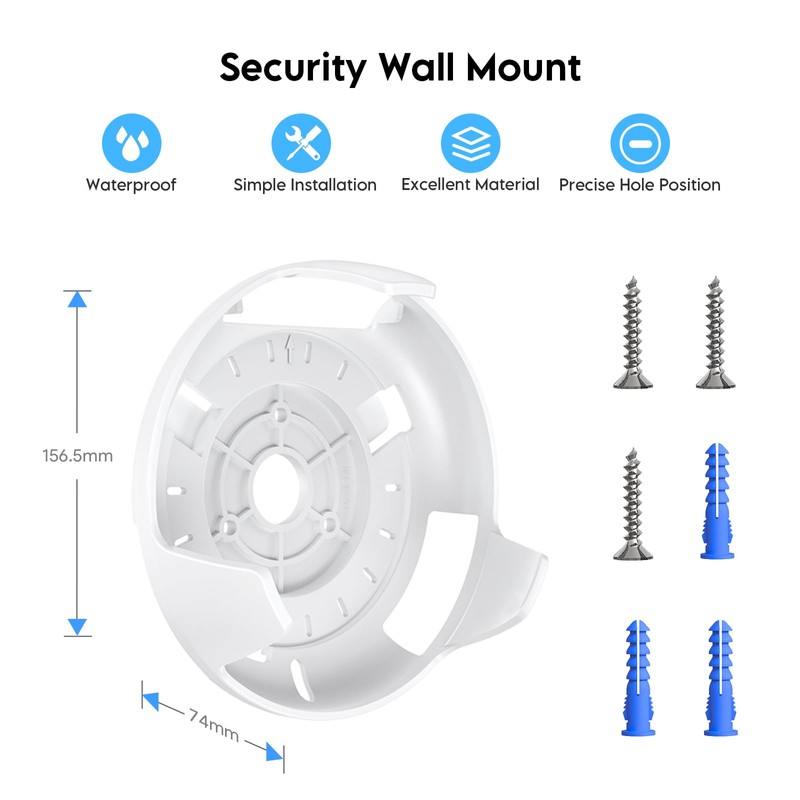 Security Wall Mount

Waterproof

Simple Installation

Excellent Material

Precise Hole Position

156.5mm

74mm