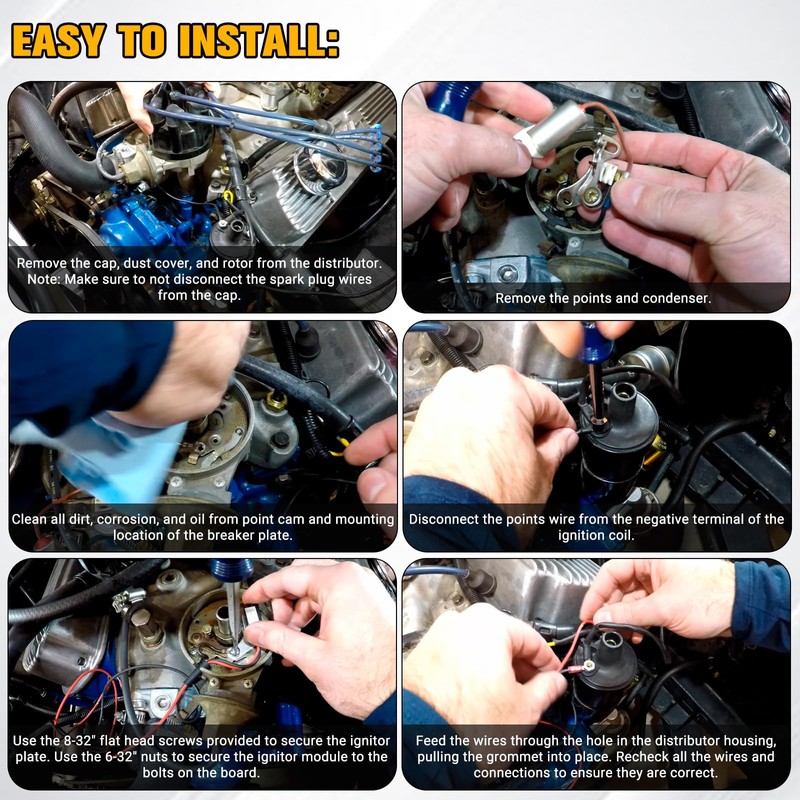 EASY TO INSTALL:

Remove the cap, dust cover, and rotor from the distributor. Note: Make sure to not disconnect the spark plug wires from the cap.

Remove the points and condenser.

Clean all dirt, corrosion, and oil from point cam and mounting location of the breaker plate.

Disconnect the points wire from the negative terminal of the ignition coil.

Use the 8-32" flat head screws provided to secure the ignitor plate. Use the 6-32" nuts to secure the ignitor module to the bolts on the board.

Feed the wires through the hole in the distributor housing, pulling the grommet into place. Recheck all the wires and connections to ensure they are correct.