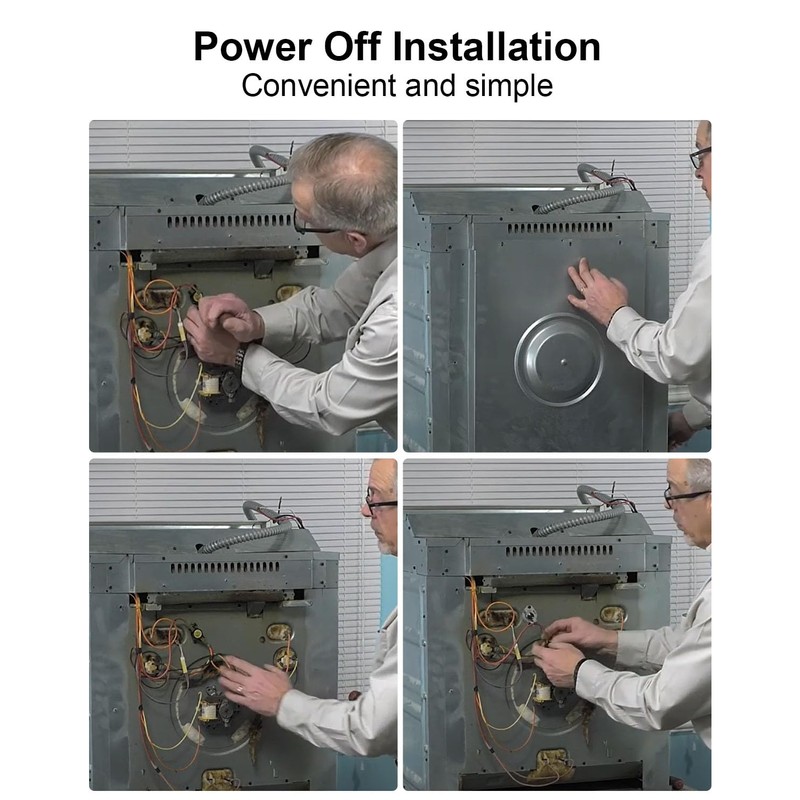 Power Off Installation
Convenient and simple