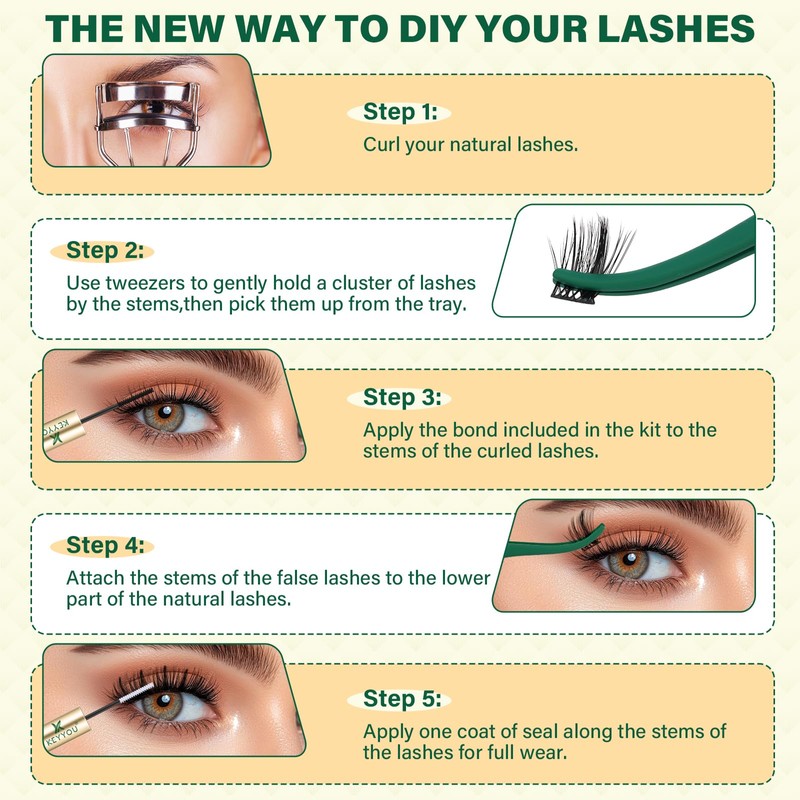 THE NEW WAY TO DIY YOUR LASHES

Step 1:
Curl your natural lashes.

Step 2:
Use tweezers to gently hold a cluster of lashes by the stems,then pick them up from the tray.

KEYYOU

Step 3:
Apply the bond included in the kit to the stems of the curled lashes.

Step 4:
Attach the stems of the false lashes to the lower part of the natural lashes.

KEYYOU

Step 5:
Apply one coat of seal along the stems of the lashes for full wear.