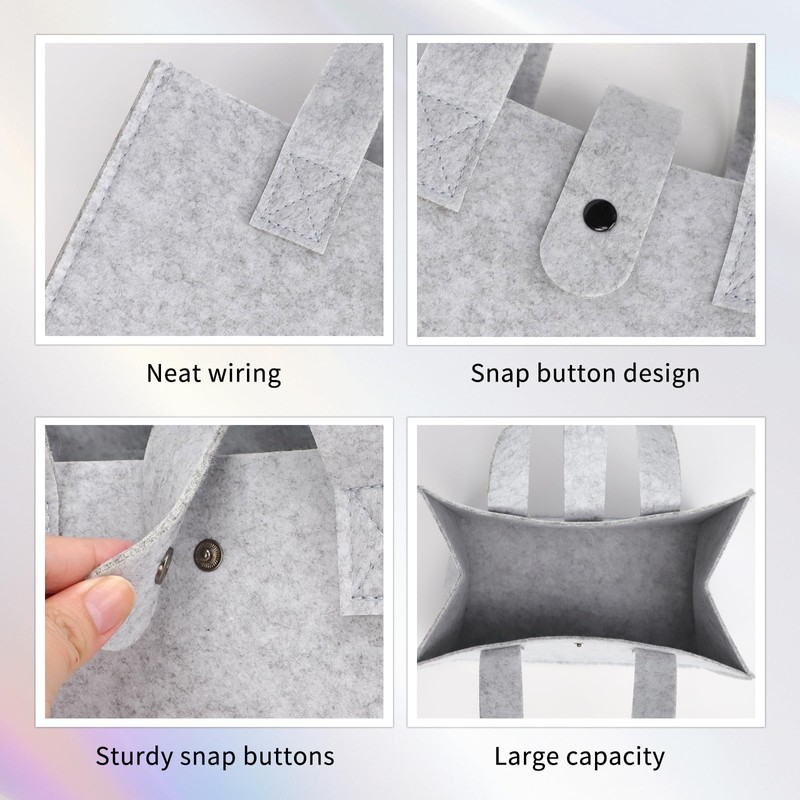 Neat wiring

Snap button design

Sturdy snap buttons

Large capacity