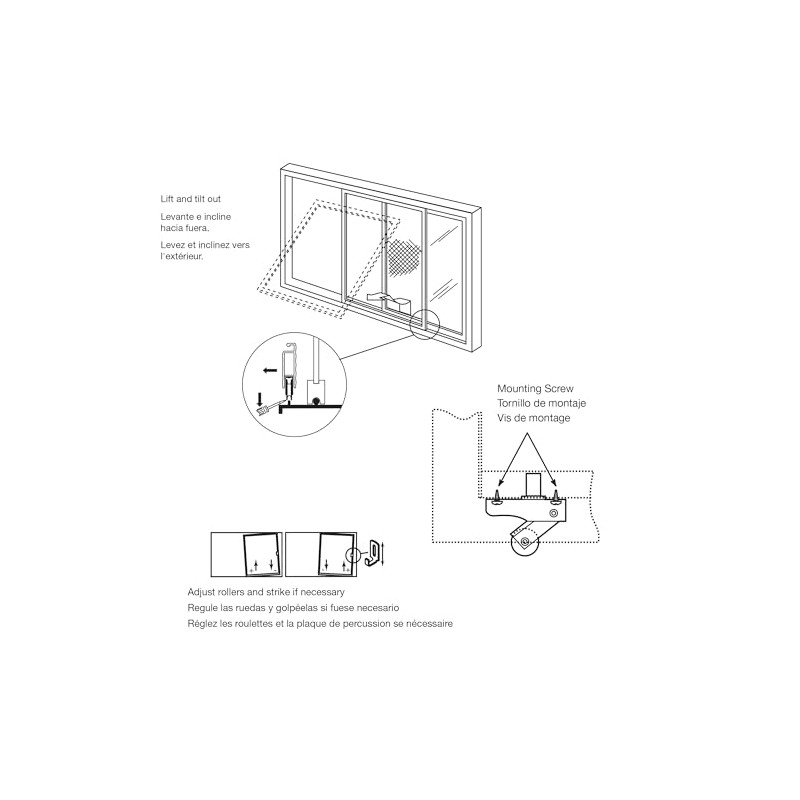 Lift and tilt out

Levante e incline hacia fuera.

Levez et inclinez vers l'extérieur.

Mounting Screw
Tornillo de montaje
Vis de montage

Adjust rollers and strike if necessary
Regule las ruedas y golpéelas si fuese necesario
Réglez les roulettes et la plaque de percussion se nécessaire