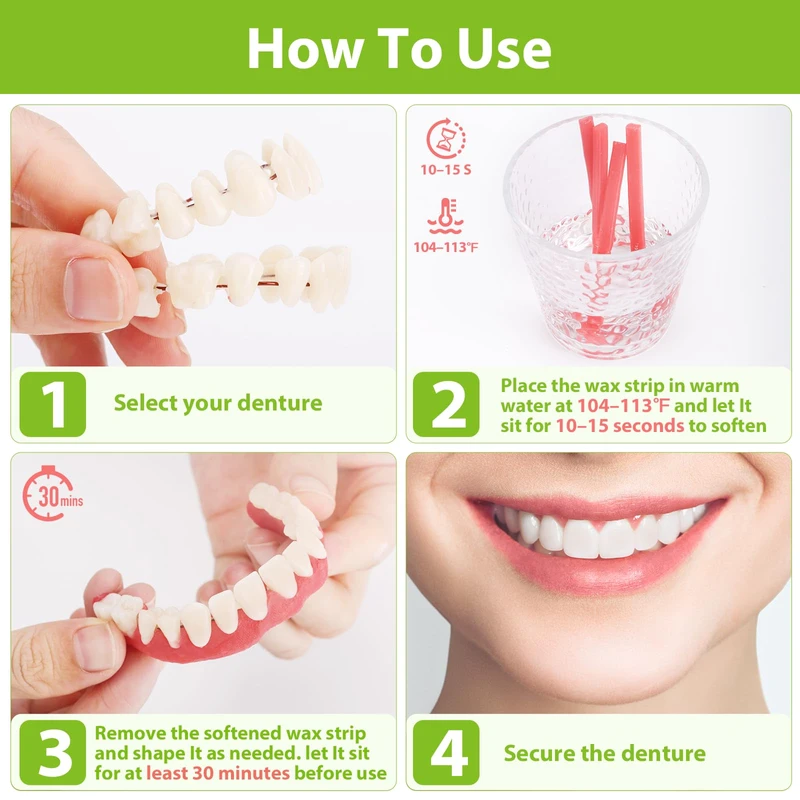 How To Use

1 Select your denture

10–15 S

104–113°F

2 Place the wax strip in warm water at 104–113°F and let It sit for 10–15 seconds to soften

30mins

3 Remove the softened wax strip and shape It as needed. let It sit for at least 30 minutes before use

4 Secure the denture