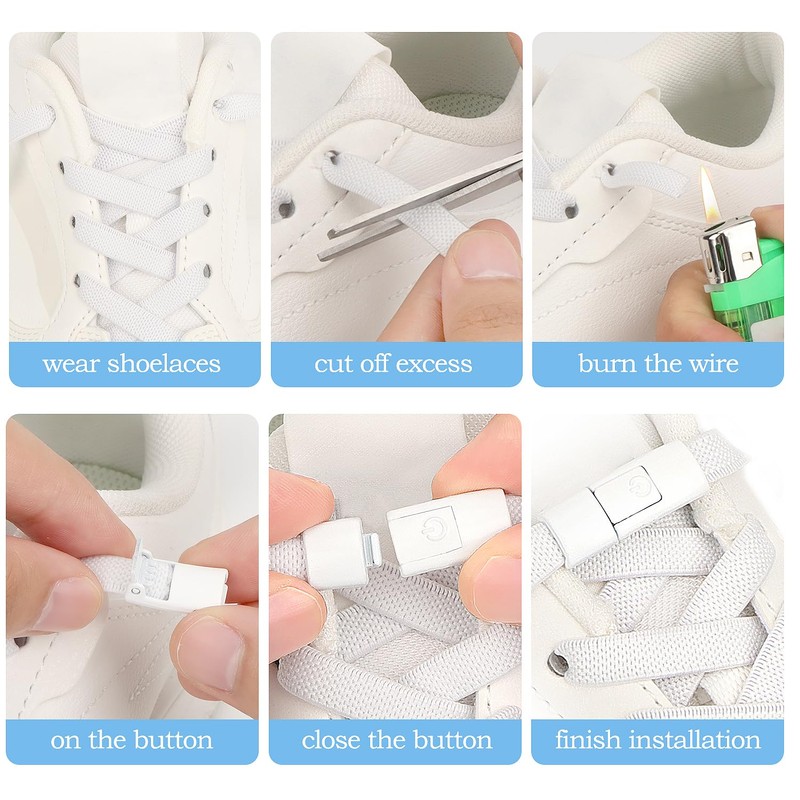 wear shoelaces

cut off excess

burn the wire

on the button

close the button

finish installation