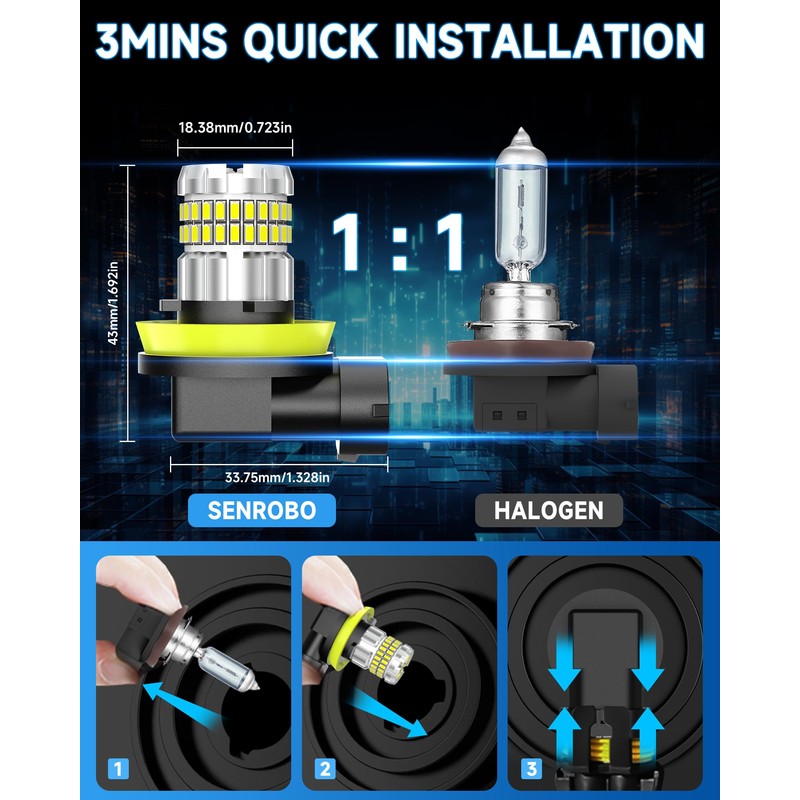 3MINS QUICK INSTALLATION

18.38mm/0.723in

43mm/1.692in

1 : 1

33.75mm/1.328in

SENROBO

HALOGEN

1

2

3