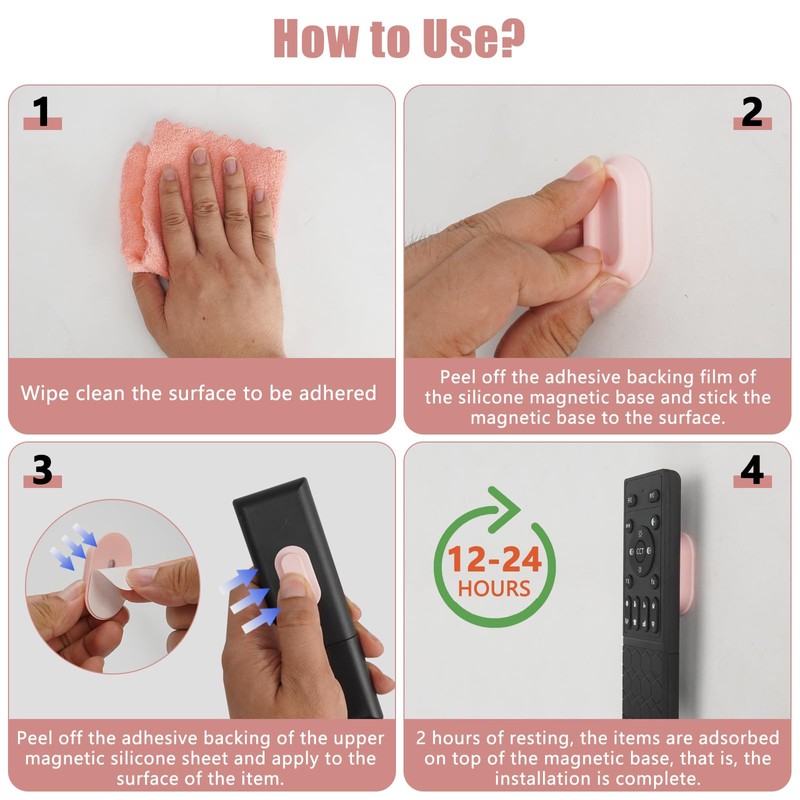 How to Use?

1

Wipe clean the surface to be adhered

2

Peel off the adhesive backing film of the silicone magnetic base and stick the magnetic base to the surface.

3

Peel off the adhesive backing of the upper magnetic silicone sheet and apply to the surface of the item.

4

12-24 HOURS

CCT

2 hours of resting, the items are adsorbed on top of the magnetic base, that is, the installation is complete.