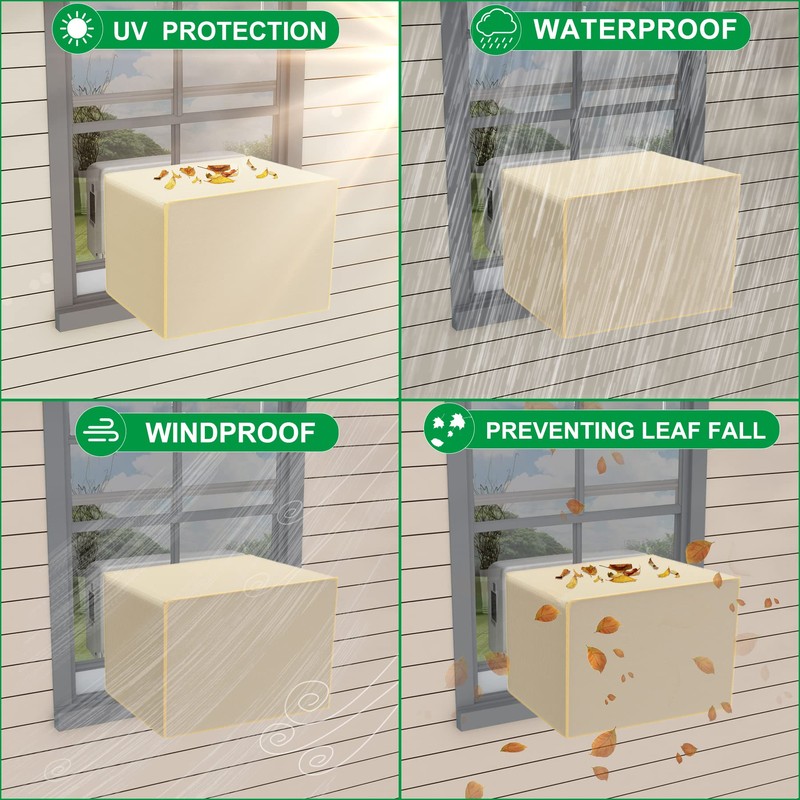 UV PROTECTION

WATERPROOF

WINDPROOF

PREVENTING LEAF FALL