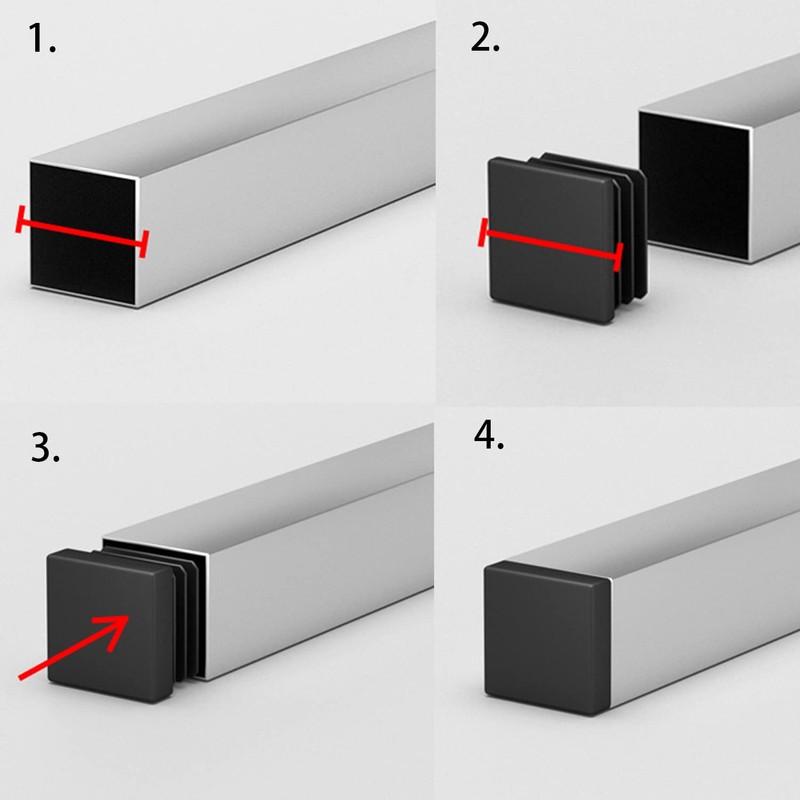 1.

2.

3.

4.