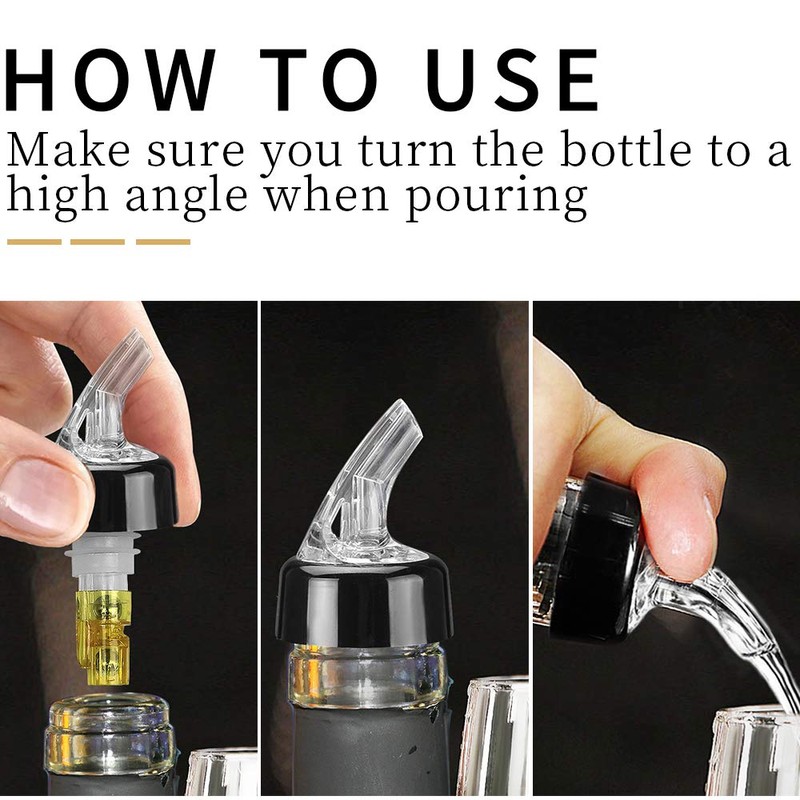 HOW TO USE

Make sure you turn the bottle to a high angle when pouring