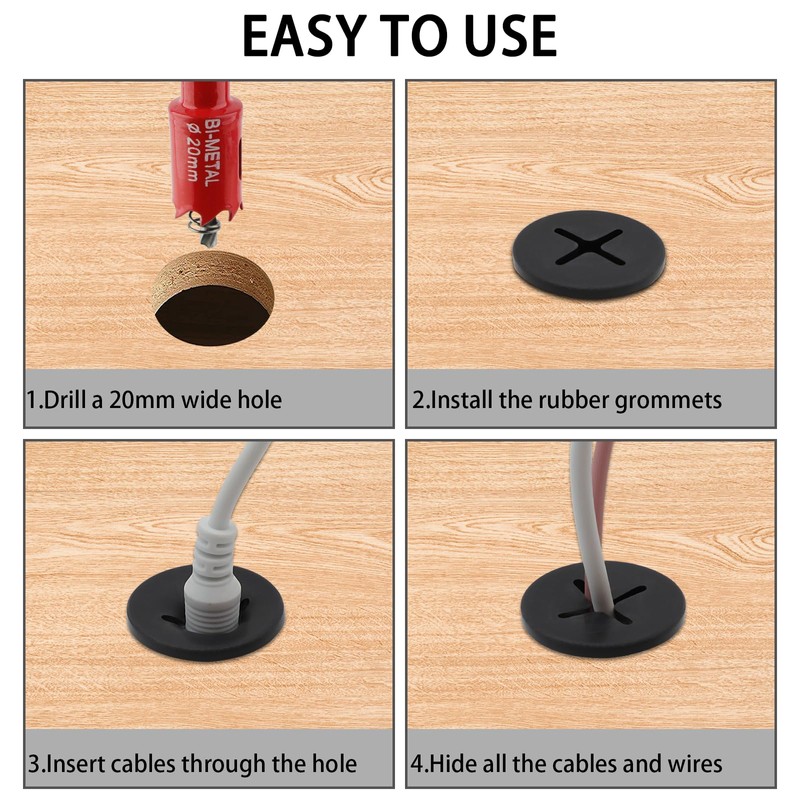 EASY TO USE

BI-METAL
ø 20mm

1.Drill a 20mm wide hole

2.Install the rubber grommets

3.Insert cables through the hole

4.Hide all the cables and wires