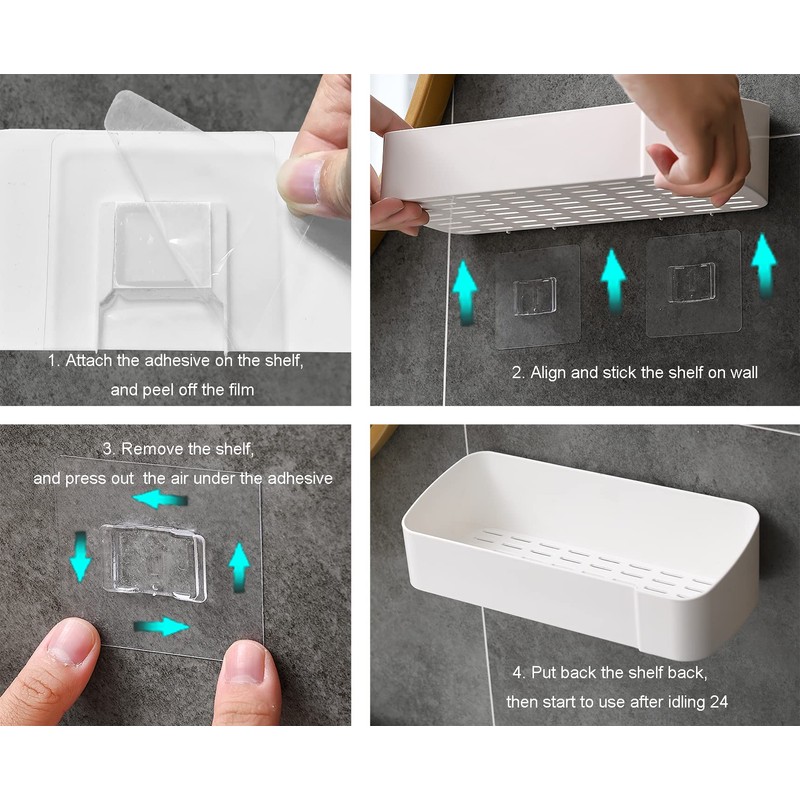 1. Attach the adhesive on the shelf, and peel off the film

2. Align and stick the shelf on wall

3. Remove the shelf, and press out the air under the adhesive

4. Put back the shelf back, then start to use after idling 24