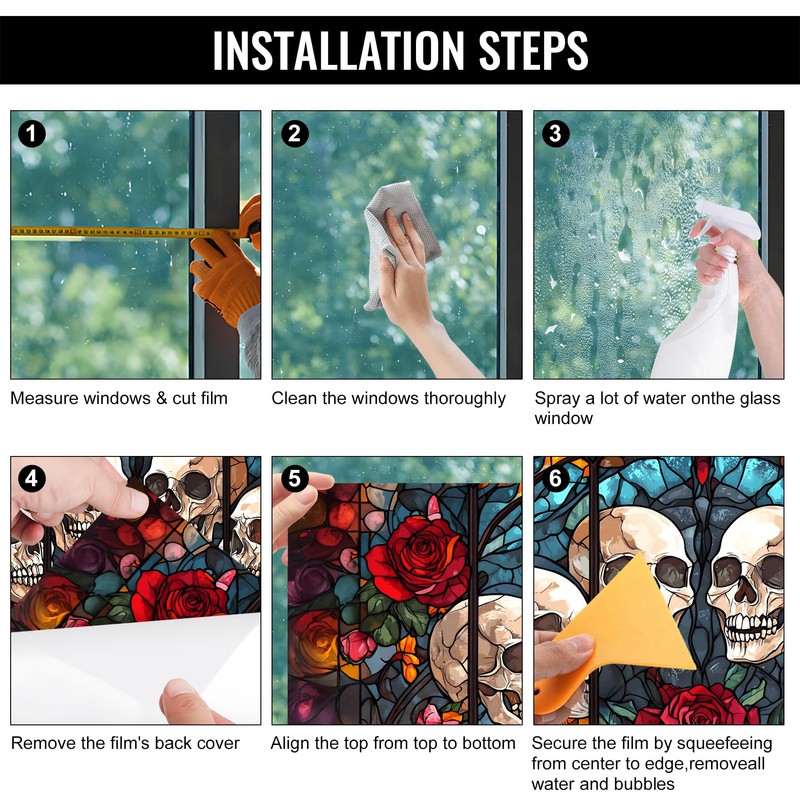 INSTALLATION STEPS

1

Measure windows & cut film

2

Clean the windows thoroughly

3

Spray a lot of water onthe glass window

4

Remove the film's back cover

5

Align the top from top to bottom

6

Secure the film by squeefeeing from center to edge,removeall water and bubbles