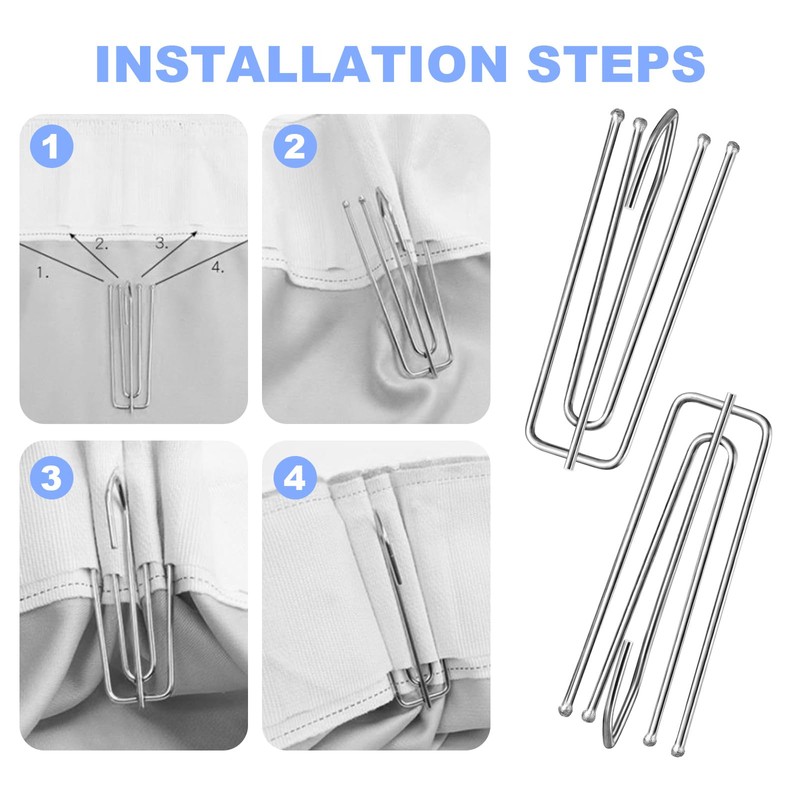 INSTALLATION STEPS

1

1.

2.

3.

4.

2

3

4