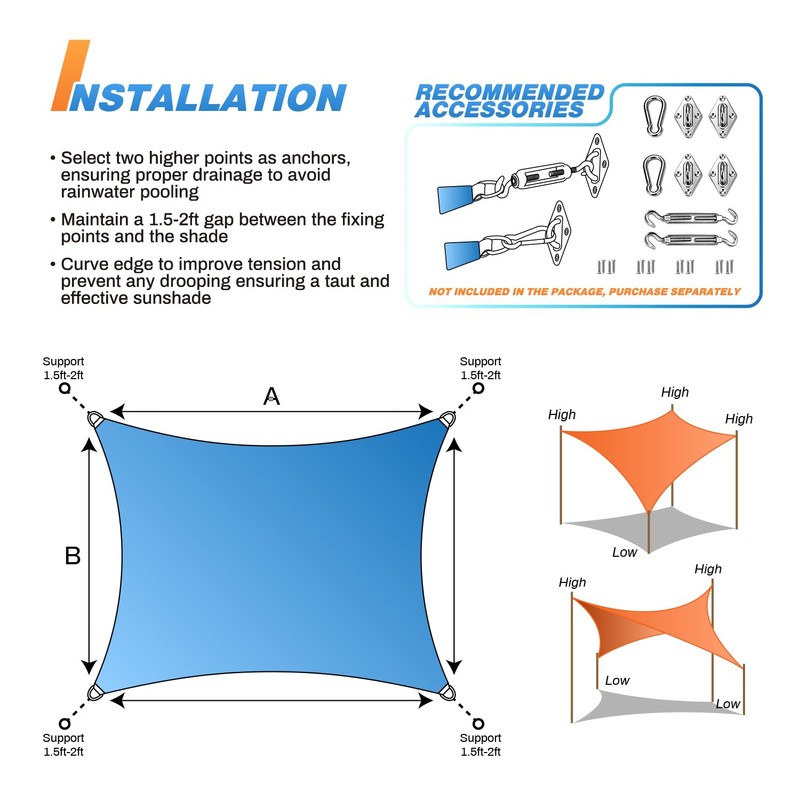 INSTALLATION

• Select two higher points as anchors, ensuring proper drainage to avoid rainwater pooling

• Maintain a 1.5-2ft gap between the fixing points and the shade

• Curve edge to improve tension and prevent any drooping ensuring a taut and effective sunshade

RECOMMENDED ACCESSORIES

NOT INCLUDED IN THE PACKAGE, PURCHASE SEPARATELY

Support 1.5ft-2ft

Support 1.5ft-2ft

A

B

Support 1.5ft-2ft

Support 1.5ft-2ft

High

High

High

Low

High

High

Low

Low