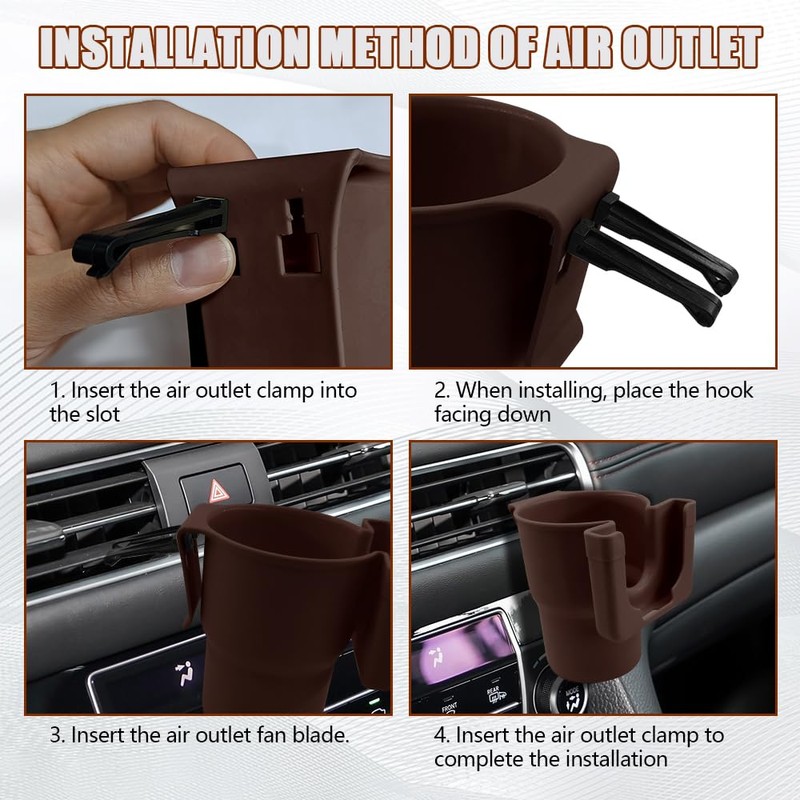 INSTALLATION METHOD OF AIR OUTLET

1. Insert the air outlet clamp into the slot

2. When installing, place the hook facing down

FRONT

REAR

MODE

3. Insert the air outlet fan blade.

4. Insert the air outlet clamp to complete the installation