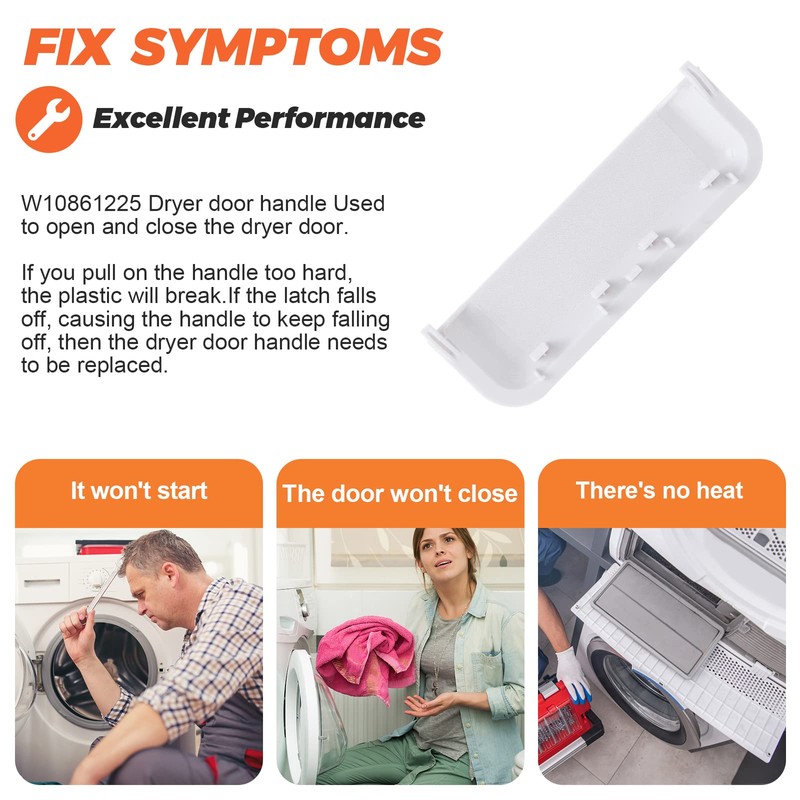 FIX SYMPTOMS

Excellent Performance

W10861225 Dryer door handle Used to open and close the dryer door.

If you pull on the handle too hard, the plastic will break.If the latch falls off, causing the handle to keep falling off, then the dryer door handle needs to be replaced.

It won't start

The door won't close

There's no heat