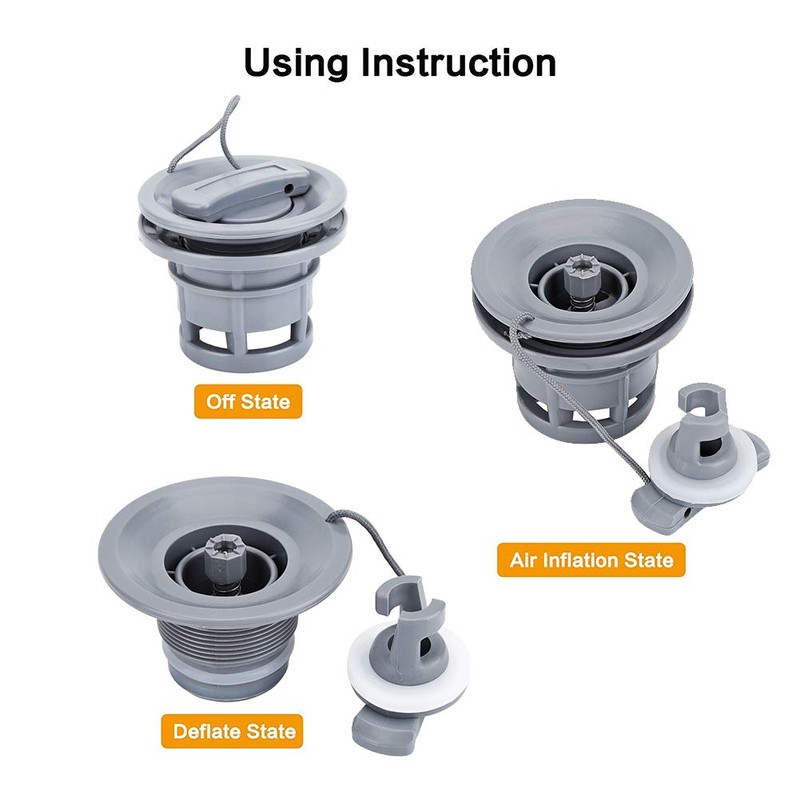 Using Instruction

Off State

Air Inflation State

Deflate State