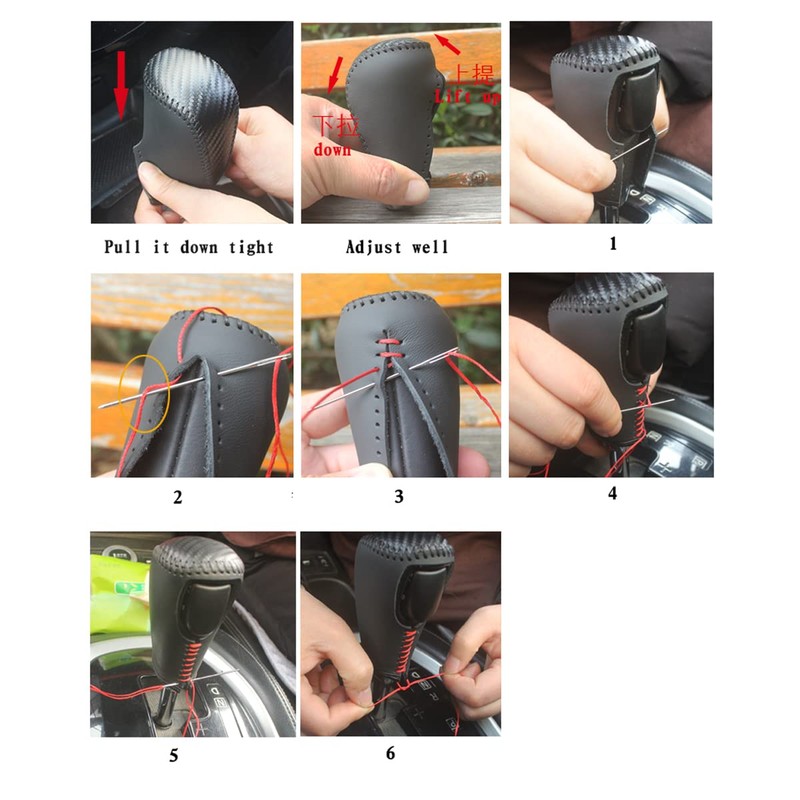 上提
Lift up

下拉
down

Pull it down tight

Adjust well

1

2

3

4

5

6