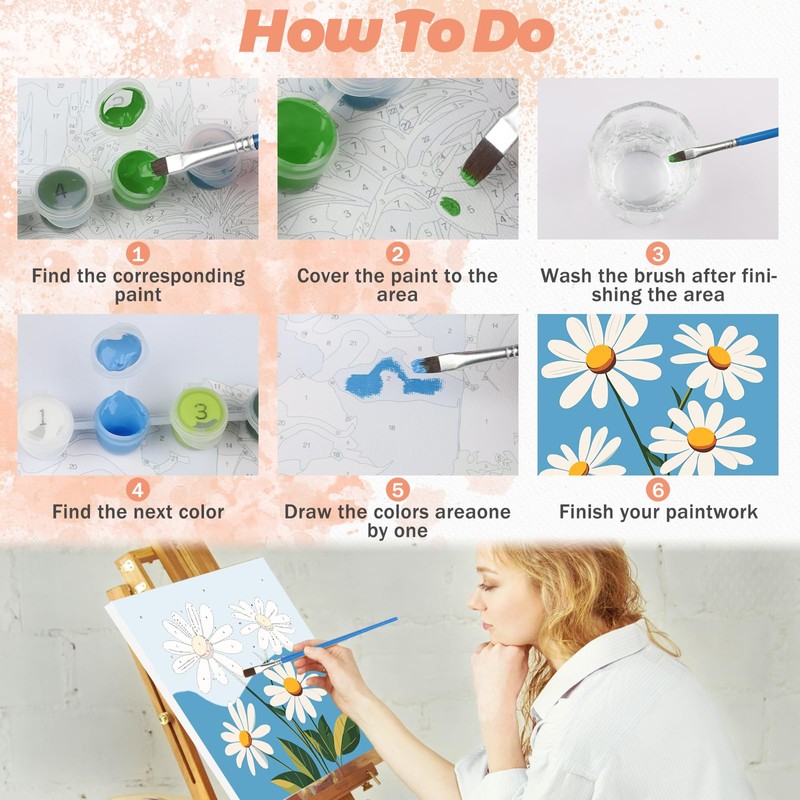 How To Do

1
Find the corresponding paint

2
Cover the paint to the area

3
Wash the brush after finishing the area

4
Find the next color

5
Draw the colors areaone by one

6
Finish your paintwork