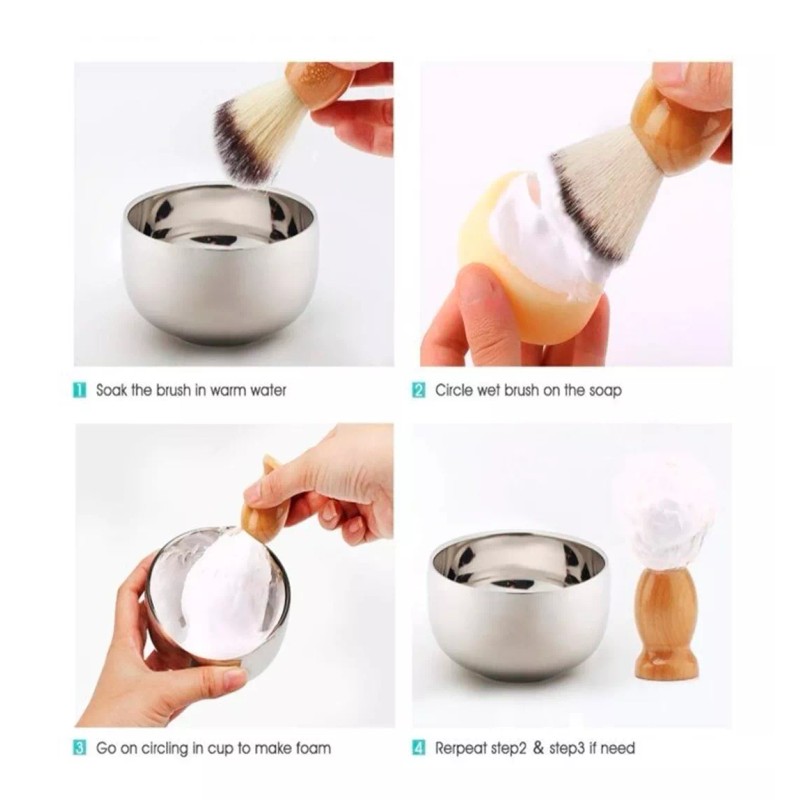 1 Soak the brush in warm water

2 Circle wet brush on the soap

3 Go on circling in cup to make foam

4 Rerpeat step2 & step3 if need