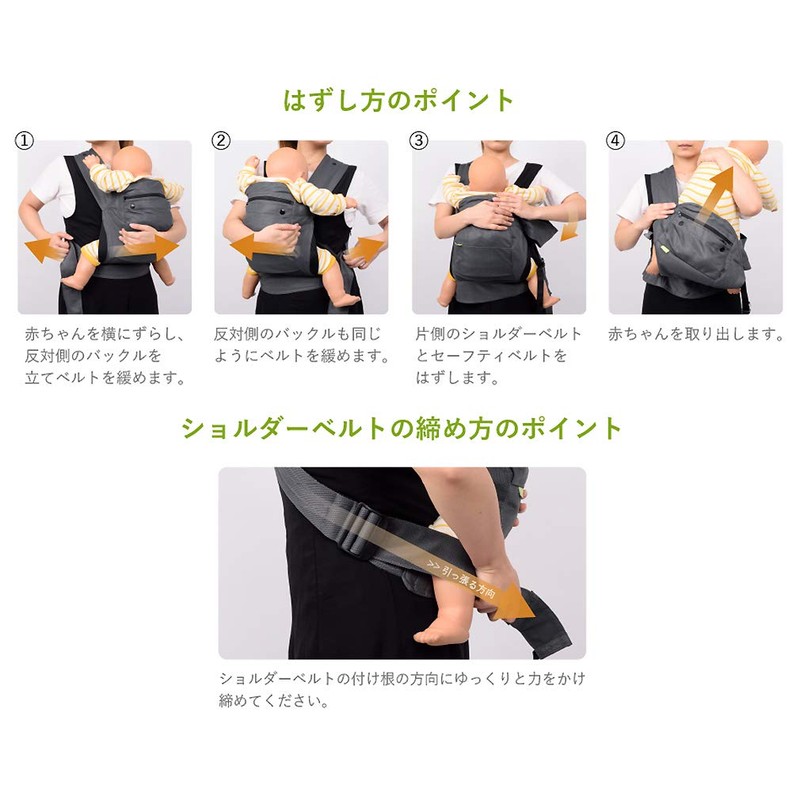 はずし方のポイント

①

赤ちゃんを横にずらし、反対側のバックルを立てベルトを緩めます。

②

反対側のバックルも同じようにベルトを緩めます。

③

片側のショルダーベルトとセーフティベルトをはずします。

④

赤ちゃんを取り出します。

ショルダーベルトの締め方のポイント

>> 引っ張る方向

ショルダーベルトの付け根の方向にゆっくりと力をかけ締めてください。