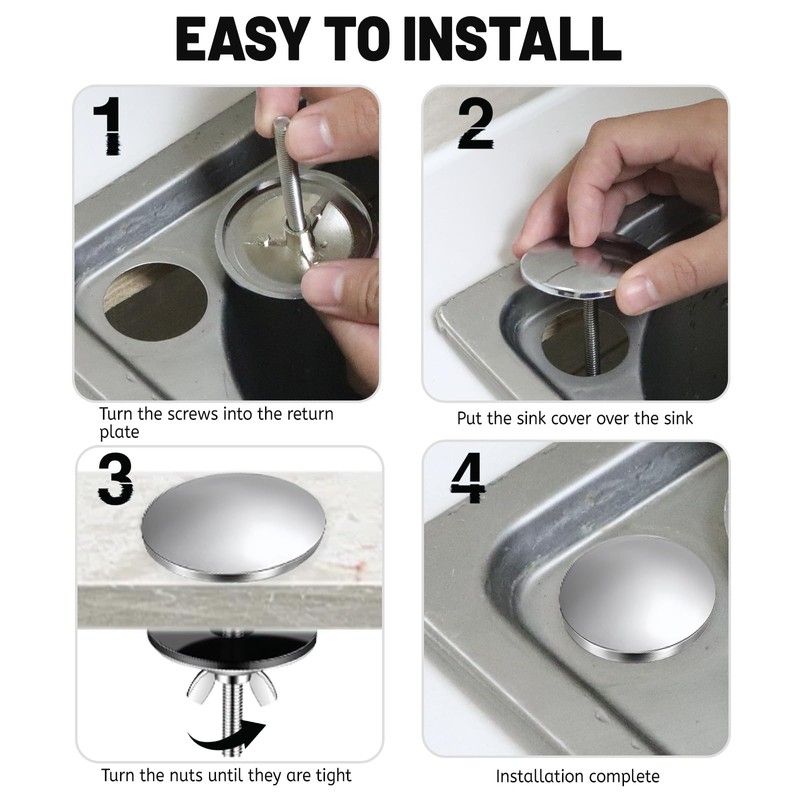 EASY TO INSTALL

1

Turn the screws into the return plate

2

Put the sink cover over the sink

3

Turn the nuts until they are tight

4

Installation complete