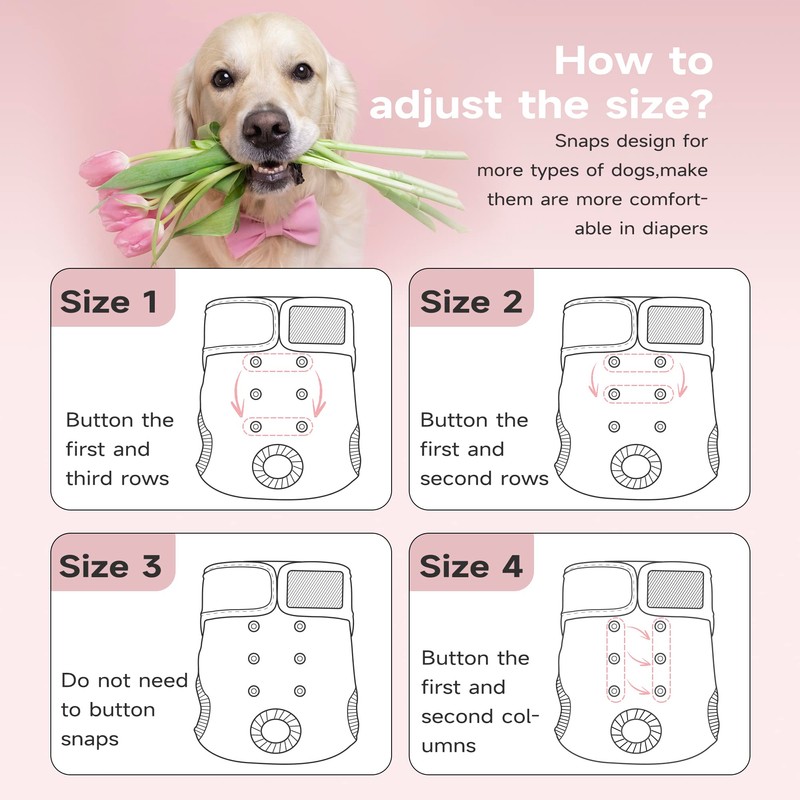 How to adjust the size?

Snaps design for more types of dogs,make them are more comfortable in diapers

Size 1

Button the first and third rows

Size 2

Button the first and second rows

Size 3

Do not need to button snaps

Size 4

Button the first and second columns