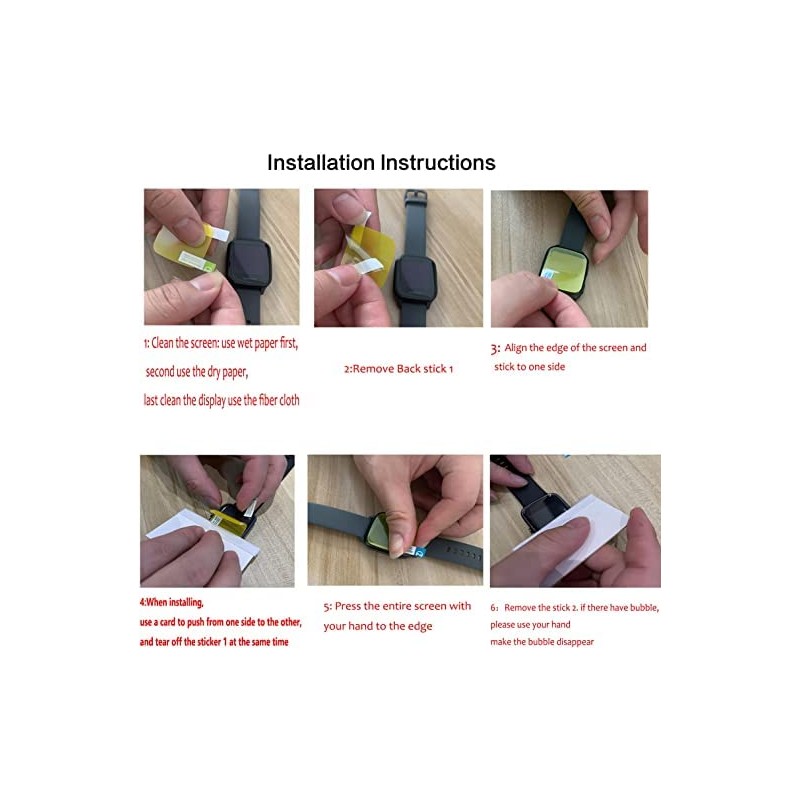 Installation Instructions

1: Clean the screen: use wet paper first, second use the dry paper, last clean the display use the fiber cloth

2:Remove Back stick 1

3: Align the edge of the screen and stick to one side

4:When installing, use a card to push from one side to the other, and tear off the sticker 1 at the same time

5: Press the entire screen with your hand to the edge

6: Remove the stick 2. if there have bubble, please use your hand make the bubble disappear