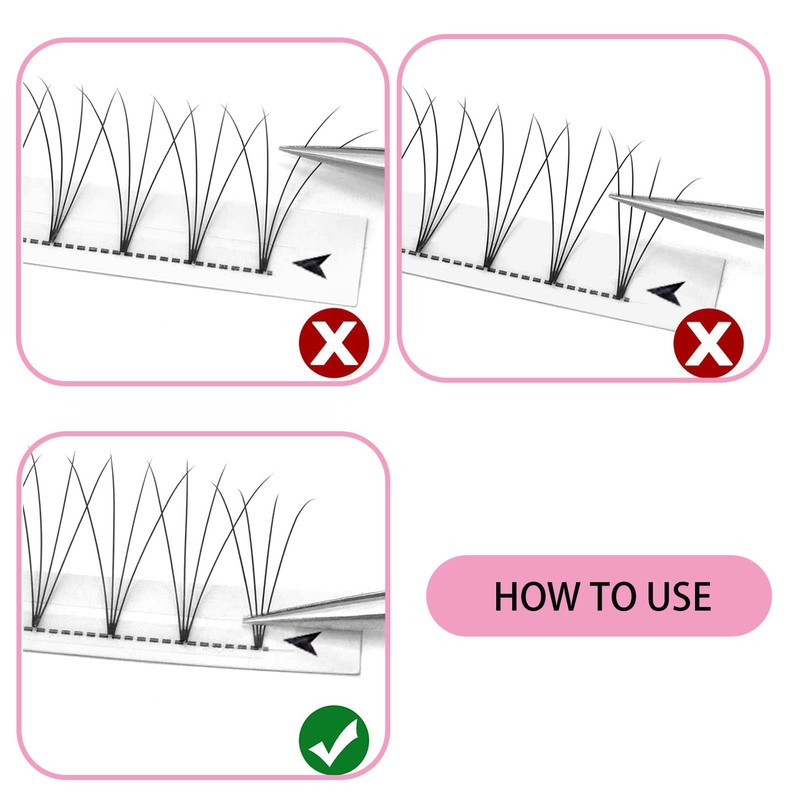 HOW TO USE