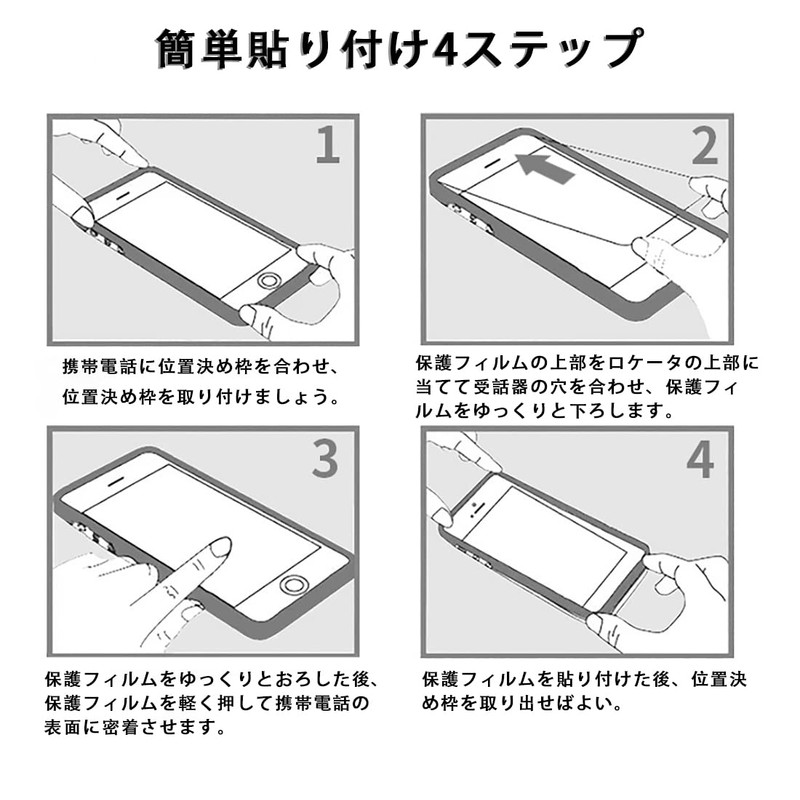 簡単貼り付け4ステップ

1

携帯電話に位置決め枠を合わせ、位置決め枠を取り付けましょう。

2

保護フィルムの上部をロケータの上部に当てて受話器の穴を合わせ、保護フィルムをゆっくりと下ろします。

3

保護フィルムをゆっくりとおろした後、保護フィルムを軽く押して携帯電話の表面に密着させます。

4

保護フィルムを貼り付けた後、位置決め枠を取り出せばよい。