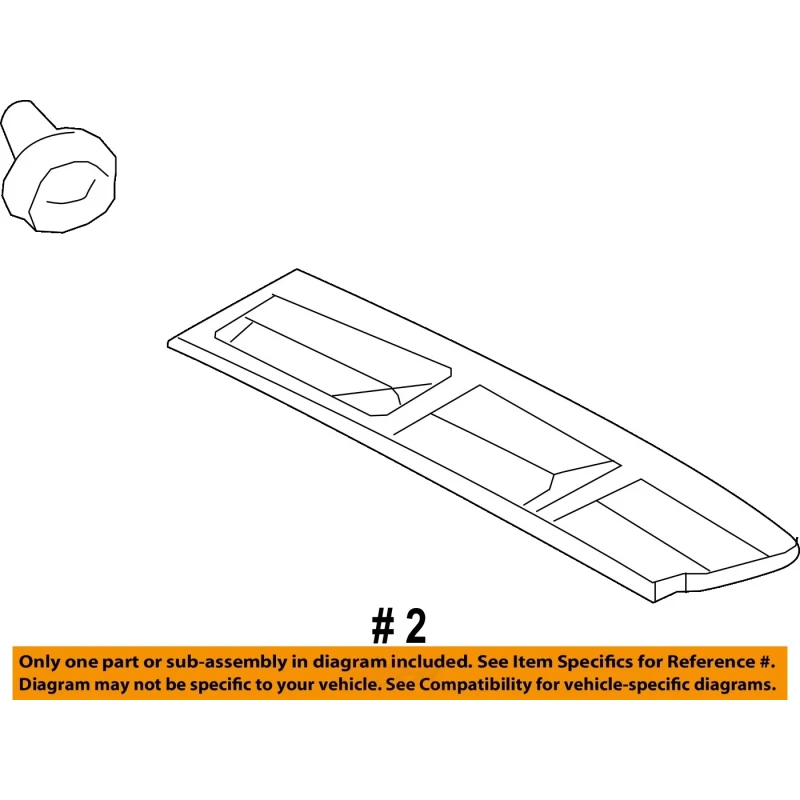 # 2

Only one part or sub-assembly in diagram included. See Item Specifics for Reference #. Diagram may not be specific to your vehicle. See Compatibility for vehicle-specific diagrams.