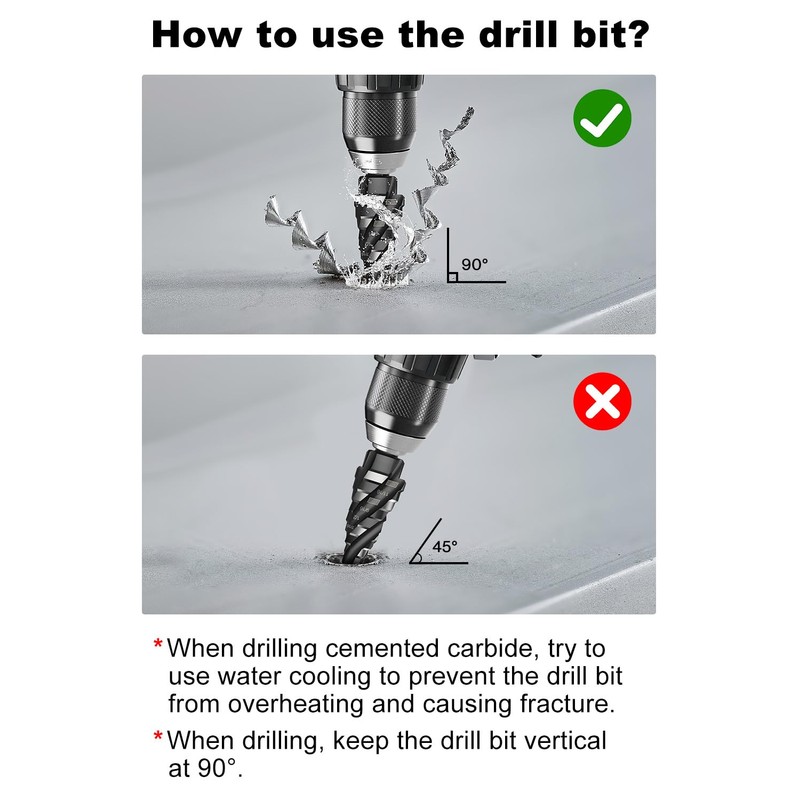 How to use the drill bit?

90°

45°

*When drilling cemented carbide, try to use water cooling to prevent the drill bit from overheating and causing fracture.

*When drilling, keep the drill bit vertical at 90°.