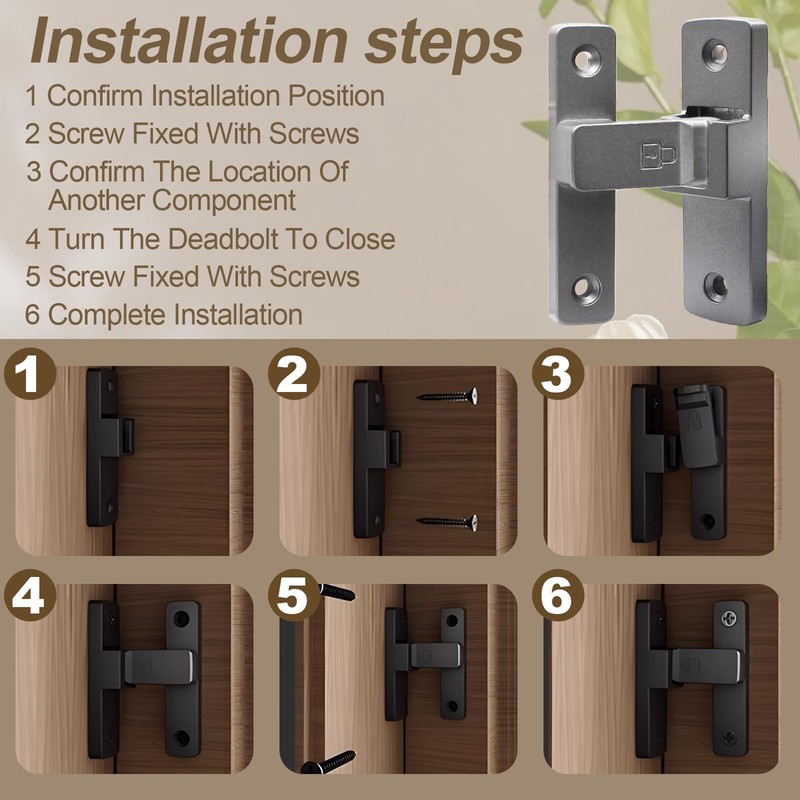 Installation steps

1 Confirm Installation Position

2 Screw Fixed With Screws

3 Confirm The Location Of Another Component

4 Turn The Deadbolt To Close

5 Screw Fixed With Screws

6 Complete Installation

1

2

3

4

5

6