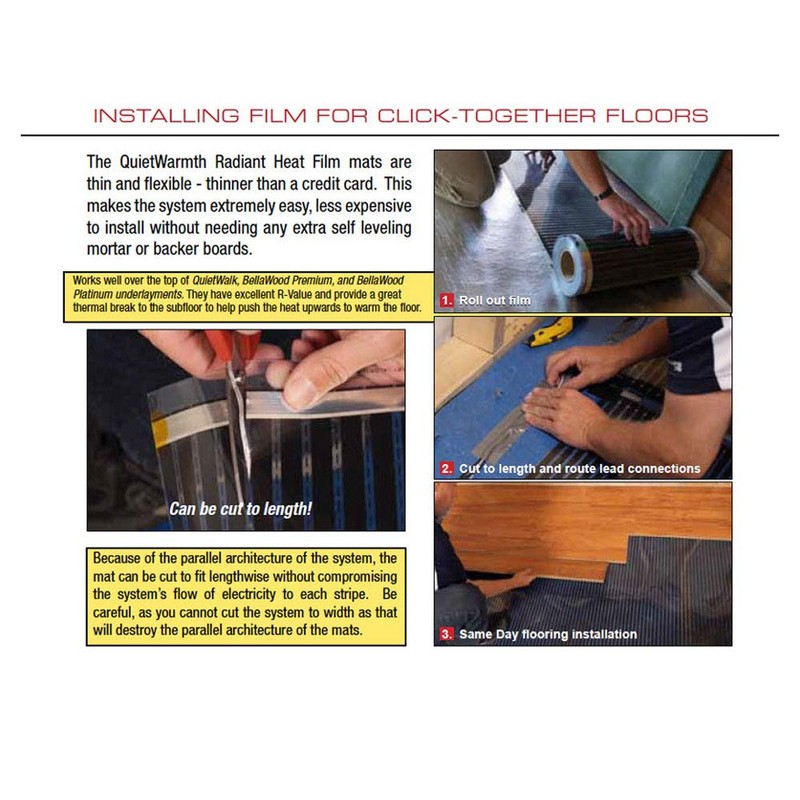 INSTALLING FILM FOR CLICK-TOGETHER FLOORS

The QuietWarmth Radiant Heat Film mats are thin and flexible - thinner than a credit card. This makes the system extremely easy, less expensive to install without needing any extra self leveling mortar or backer boards.

Works well over the top of QuietWalk, BellaWood Premium, and BellaWood Platinum underlayments. They have excellent R-Value and provide a great thermal break to the subfloor to help push the heat upwards to warm the floor.

Can be cut to length!

Because of the parallel architecture of the system, the mat can be cut to fit lengthwise without compromising the system's flow of electricity to each stripe. Be careful, as you cannot cut the system to width as that will destroy the parallel architecture of the mats.

1. Roll out film

2. Cut to length and route lead connections

3. Same Day flooring installation