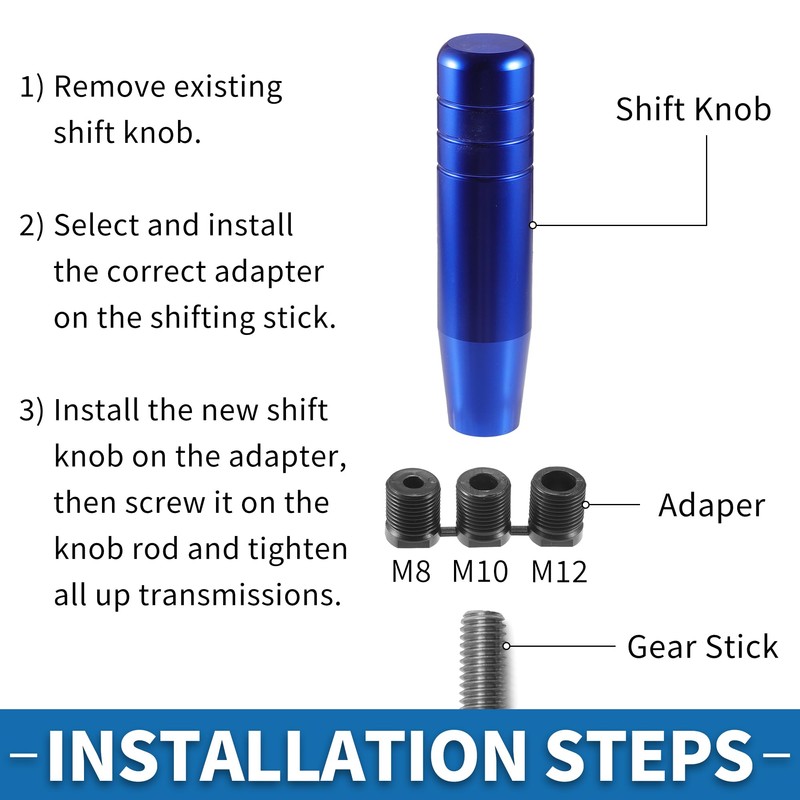 1) Remove existing shift knob.

2) Select and install the correct adapter on the shifting stick.

3) Install the new shift knob on the adapter, then screw it on the knob rod and tighten all up transmissions.

Shift Knob

Adaper

M8 M10 M12

Gear Stick

-INSTALLATION STEPS-